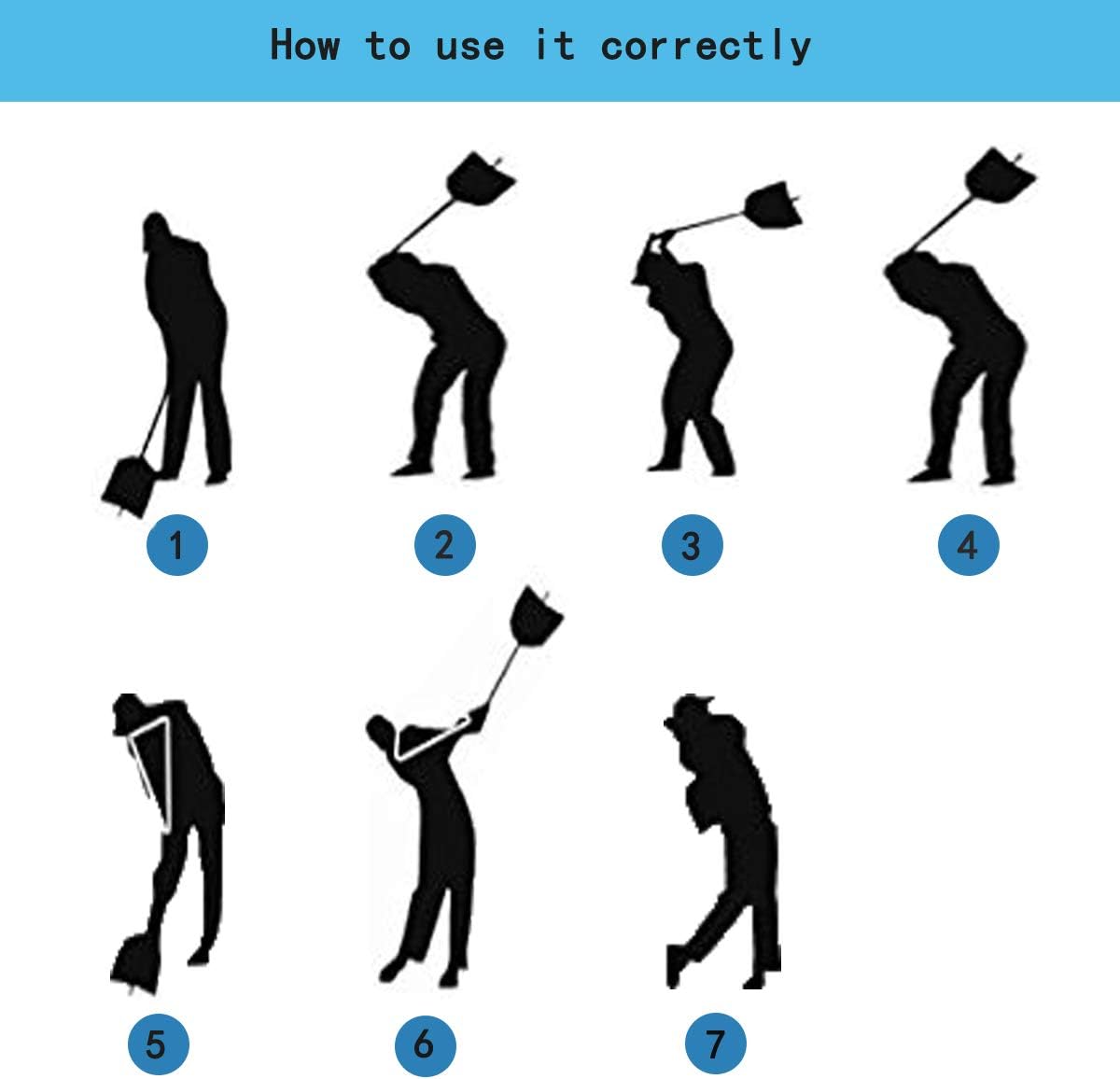 How to use it correctly

1

2

3

4

5

6

7