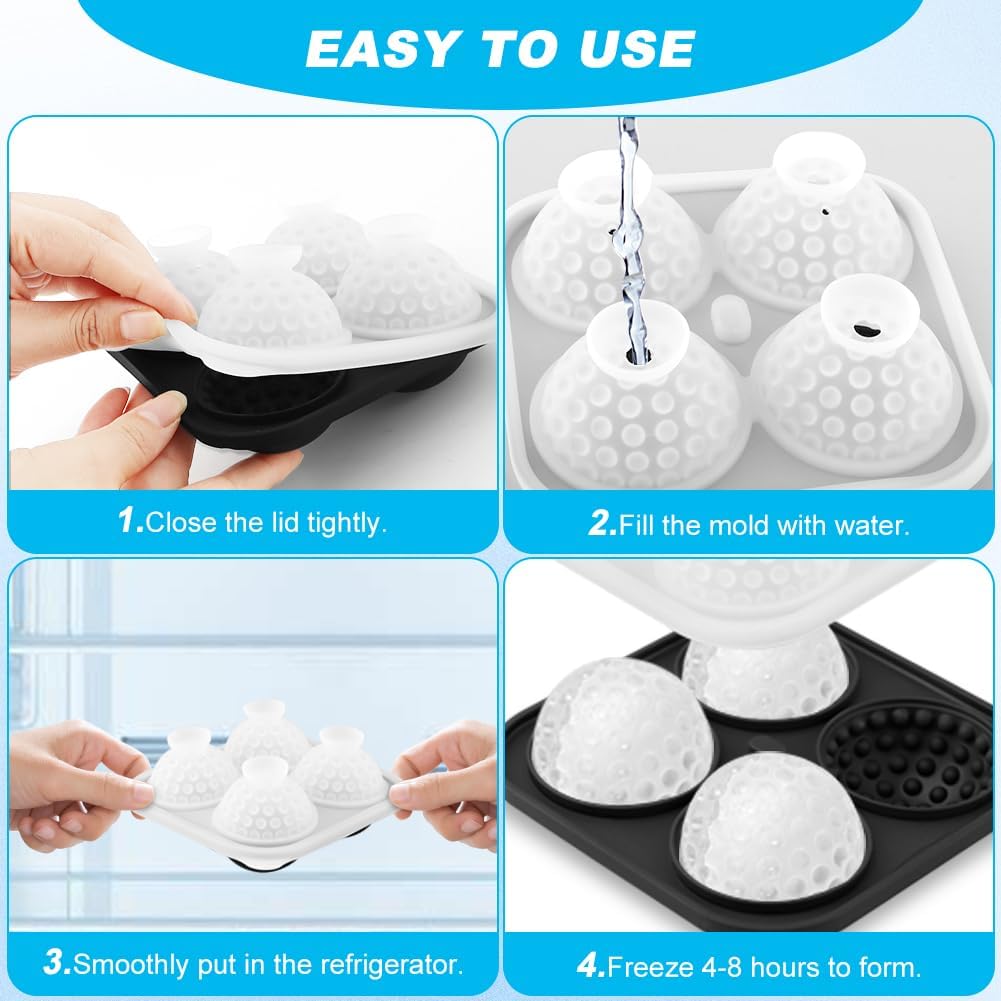 EASY TO USE

1.Close the lid tightly.

2.Fill the mold with water.

3.Smoothly put in the refrigerator.

4.Freeze 4-8 hours to form.