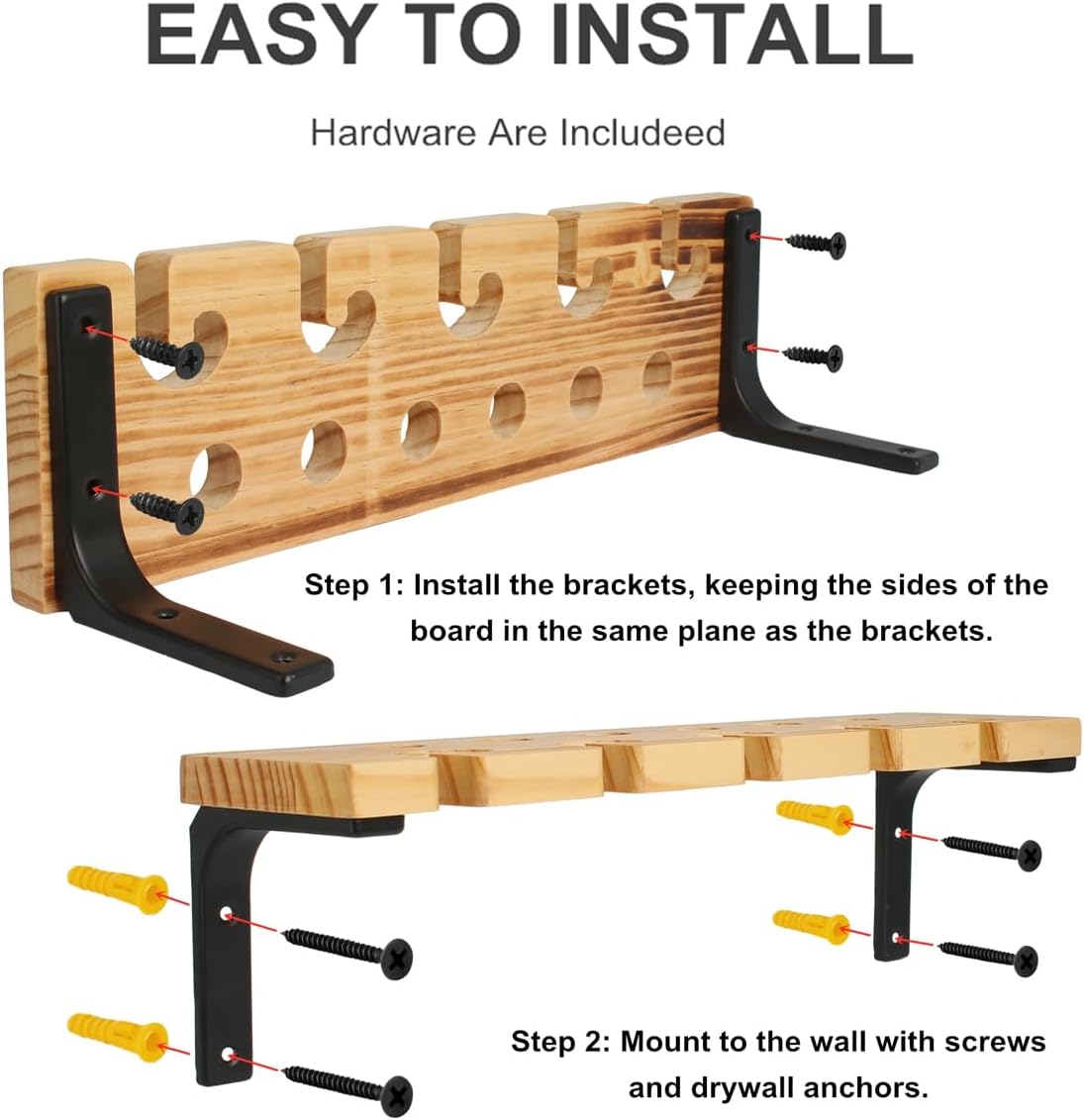 EASY TO INSTALL

Hardware Are Includeed

Step 1: Install the brackets, keeping the sides of the board in the same plane as the brackets.

Step 2: Mount to the wall with screws and drywall anchors.