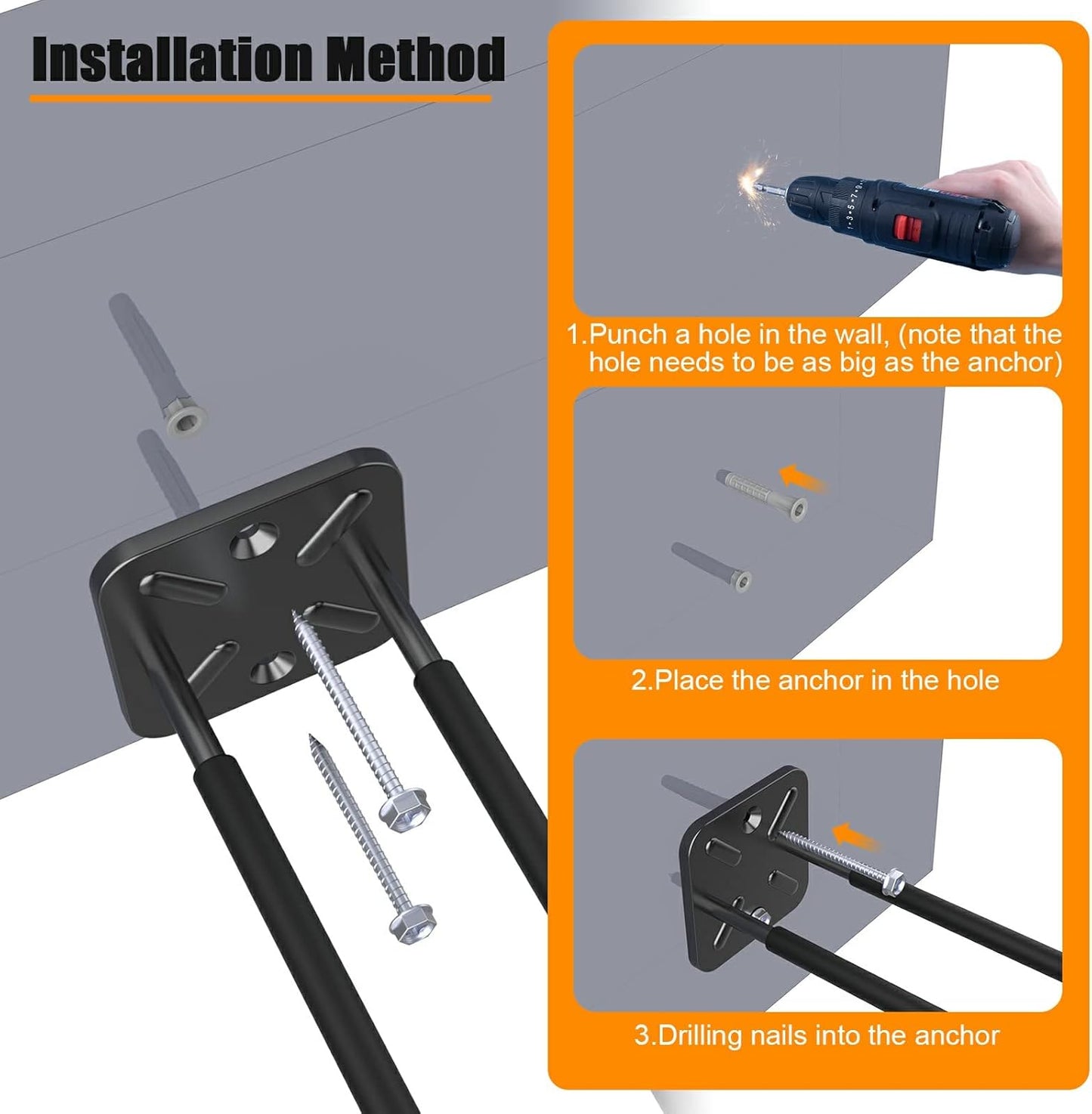 Installation Method

1.Punch a hole in the wall, (note that the hole needs to be as big as the anchor)

2.Place the anchor in the hole

3.Drilling nails into the anchor