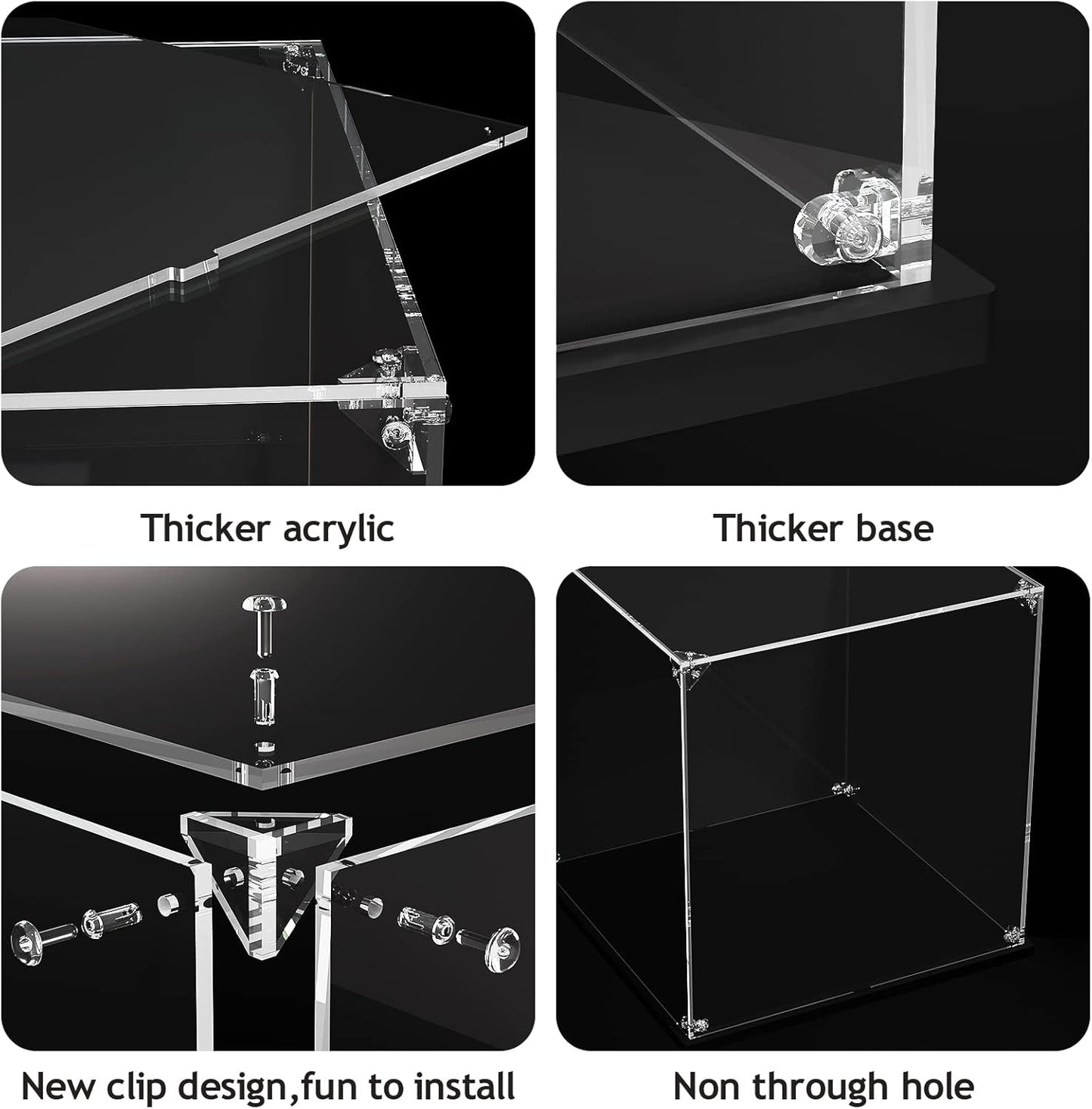 Thicker acrylic

Thicker base

New clip design,fun to install

Non through hole