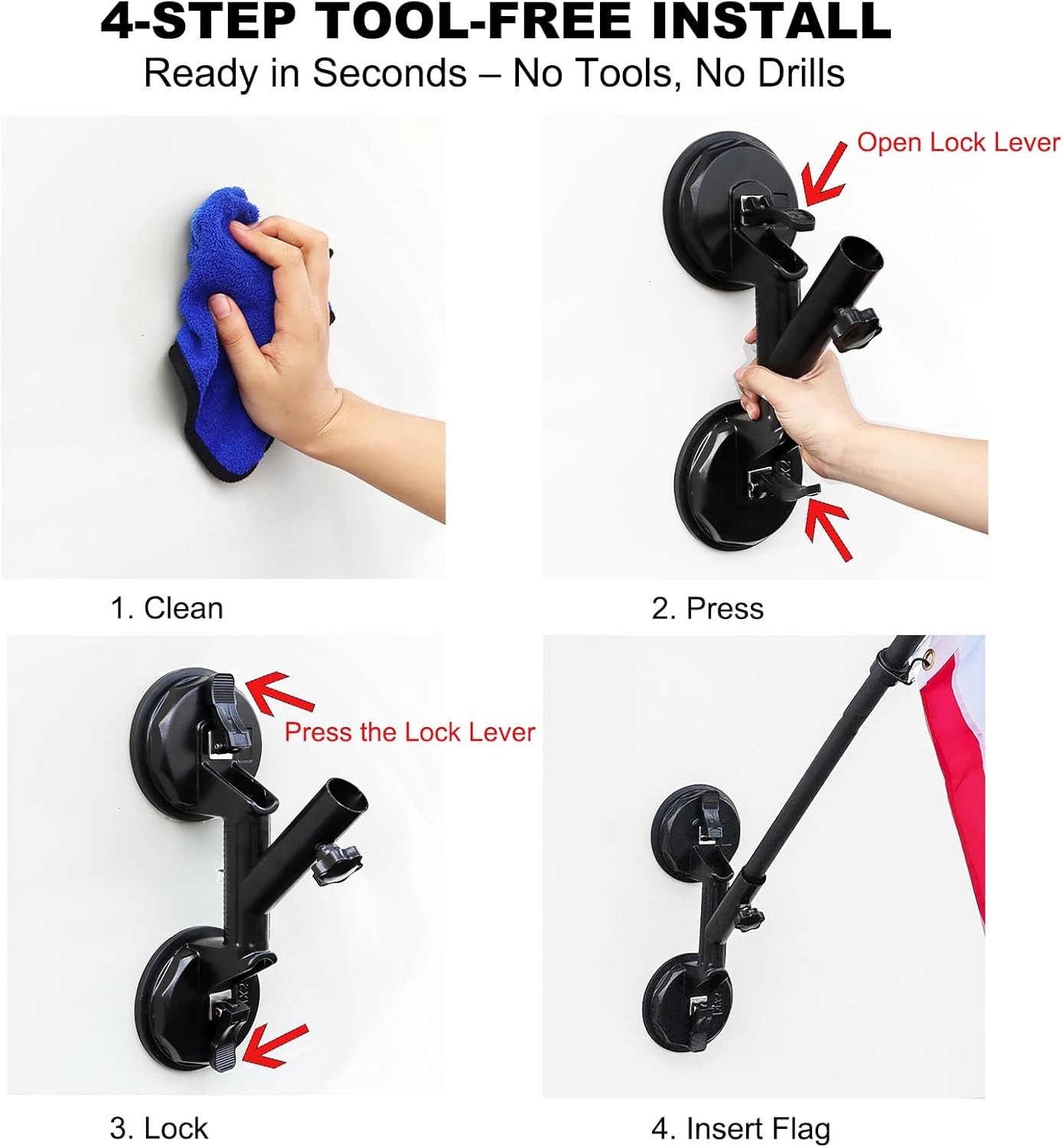 4-STEP TOOL-FREE INSTALL
Ready in Seconds – No Tools, No Drills

Open Lock Lever

1. Clean

2. Press

Press the Lock Lever

3. Lock

4. Insert Flag