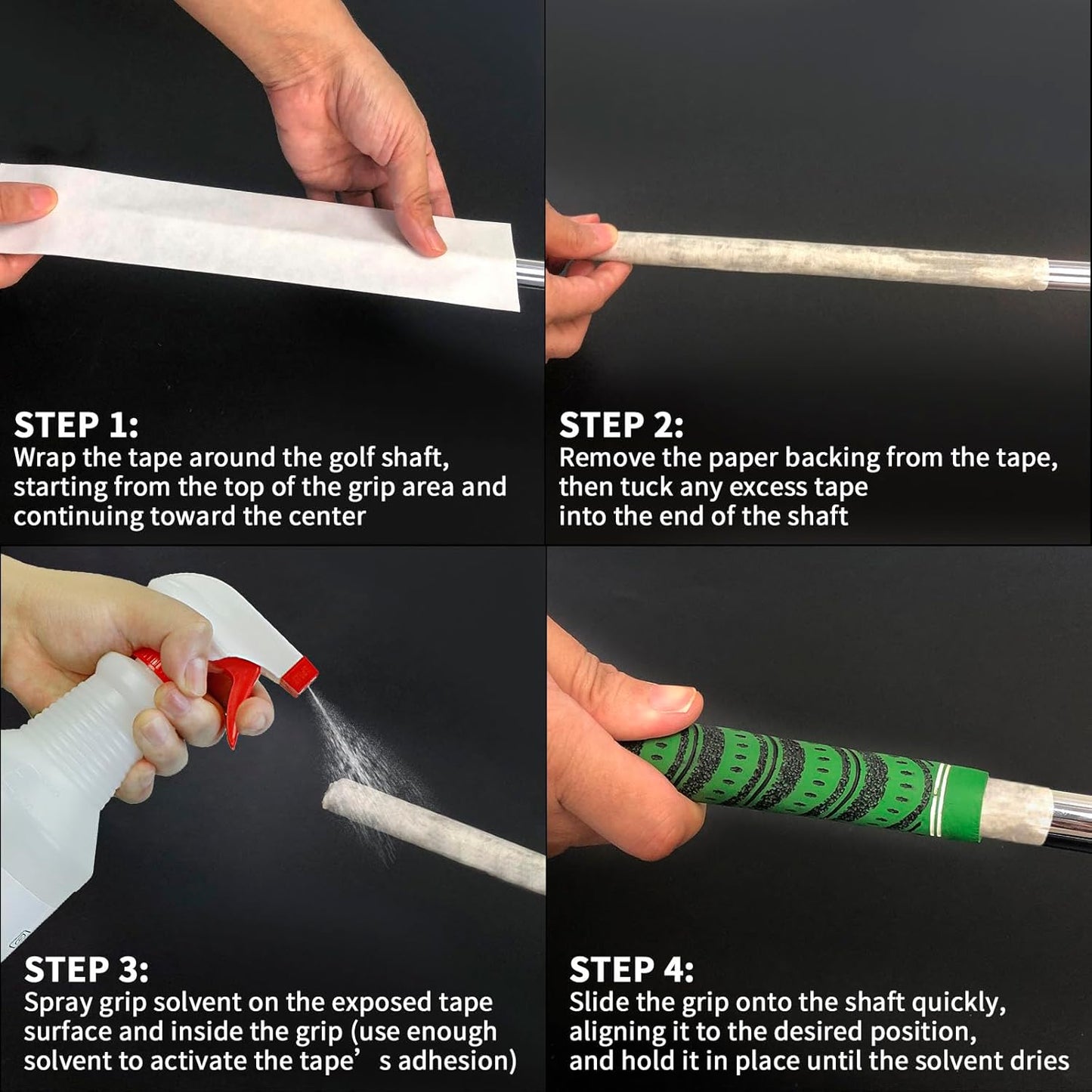 STEP 1:
Wrap the tape around the golf shaft, starting from the top of the grip area and continuing toward the center

STEP 2:
Remove the paper backing from the tape, then tuck any excess tape into the end of the shaft

STEP 3:
Spray grip solvent on the exposed tape surface and inside the grip (use enough solvent to activate the tape’s adhesion)

STEP 4:
Slide the grip onto the shaft quickly, aligning it to the desired position, and hold it in place until the solvent dries