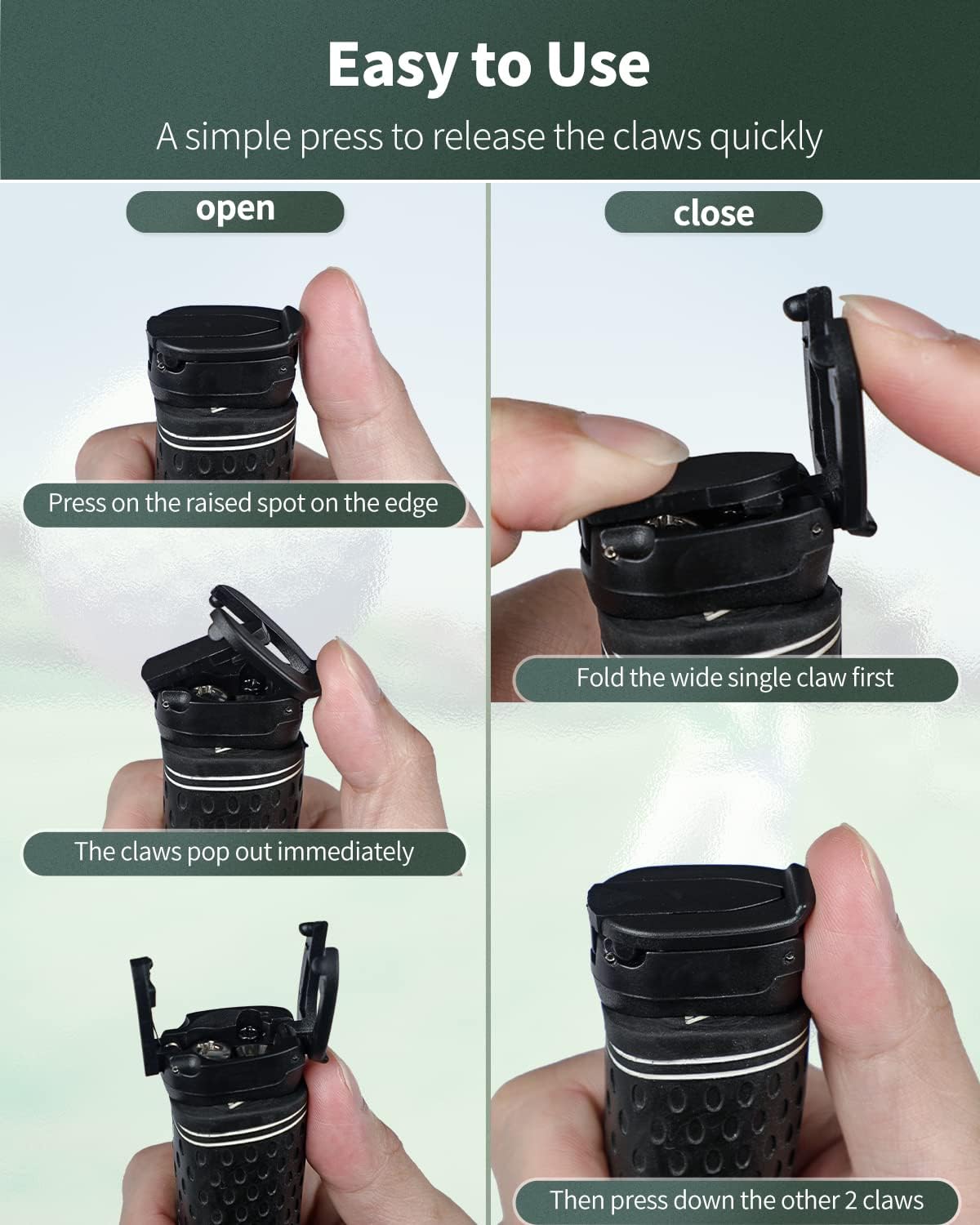 Easy to Use

A simple press to release the claws quickly

open

Press on the raised spot on the edge

The claws pop out immediately

close

Fold the wide single claw first

Then press down the other 2 claws