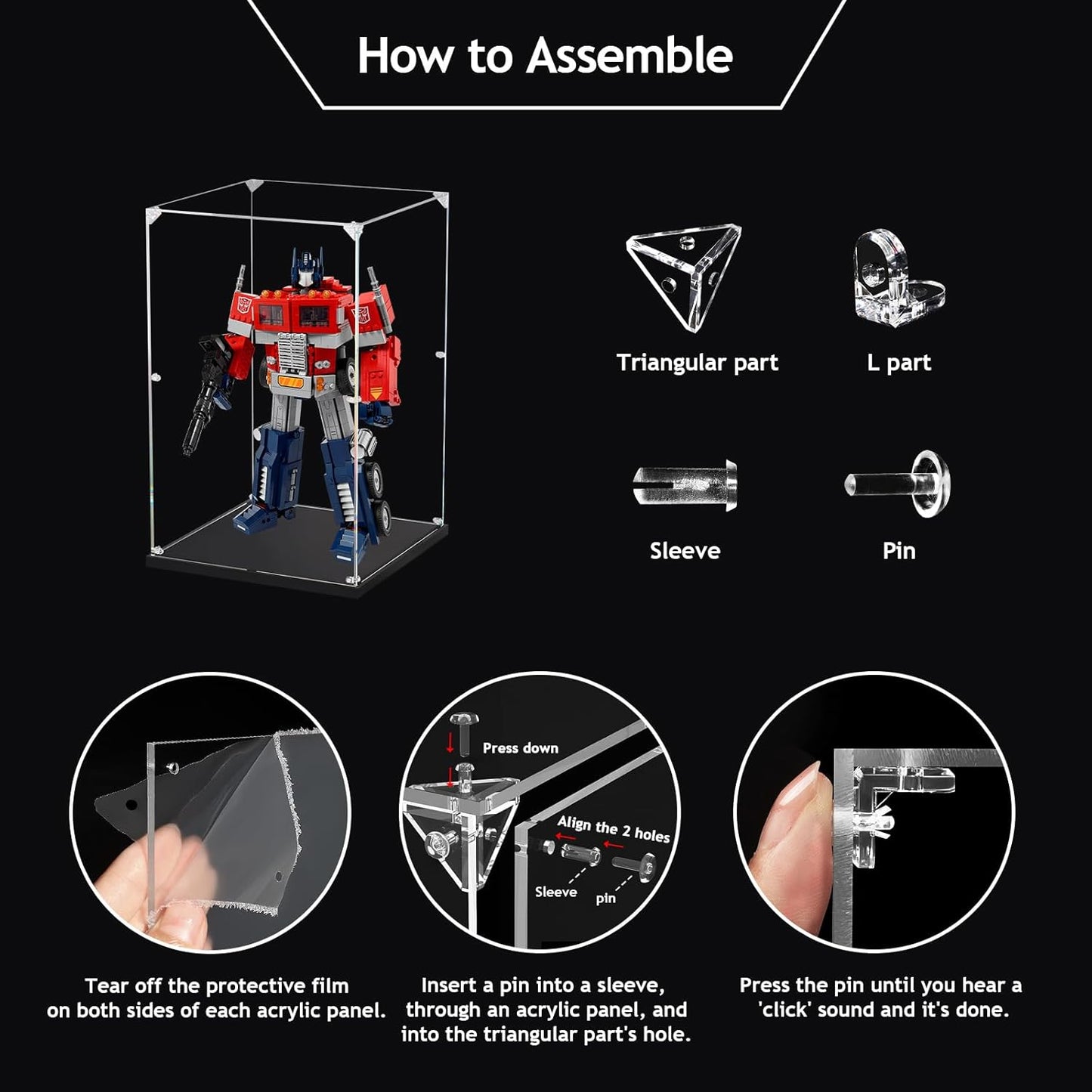 How to Assemble

Triangular part

L part

Sleeve

Pin

Press down

Align the 2 holes

Sleeve

pin

Tear off the protective film on both sides of each acrylic panel.

Insert a pin into a sleeve, through an acrylic panel, and into the triangular part's hole.

Press the pin until you hear a 'click' sound and it's done.