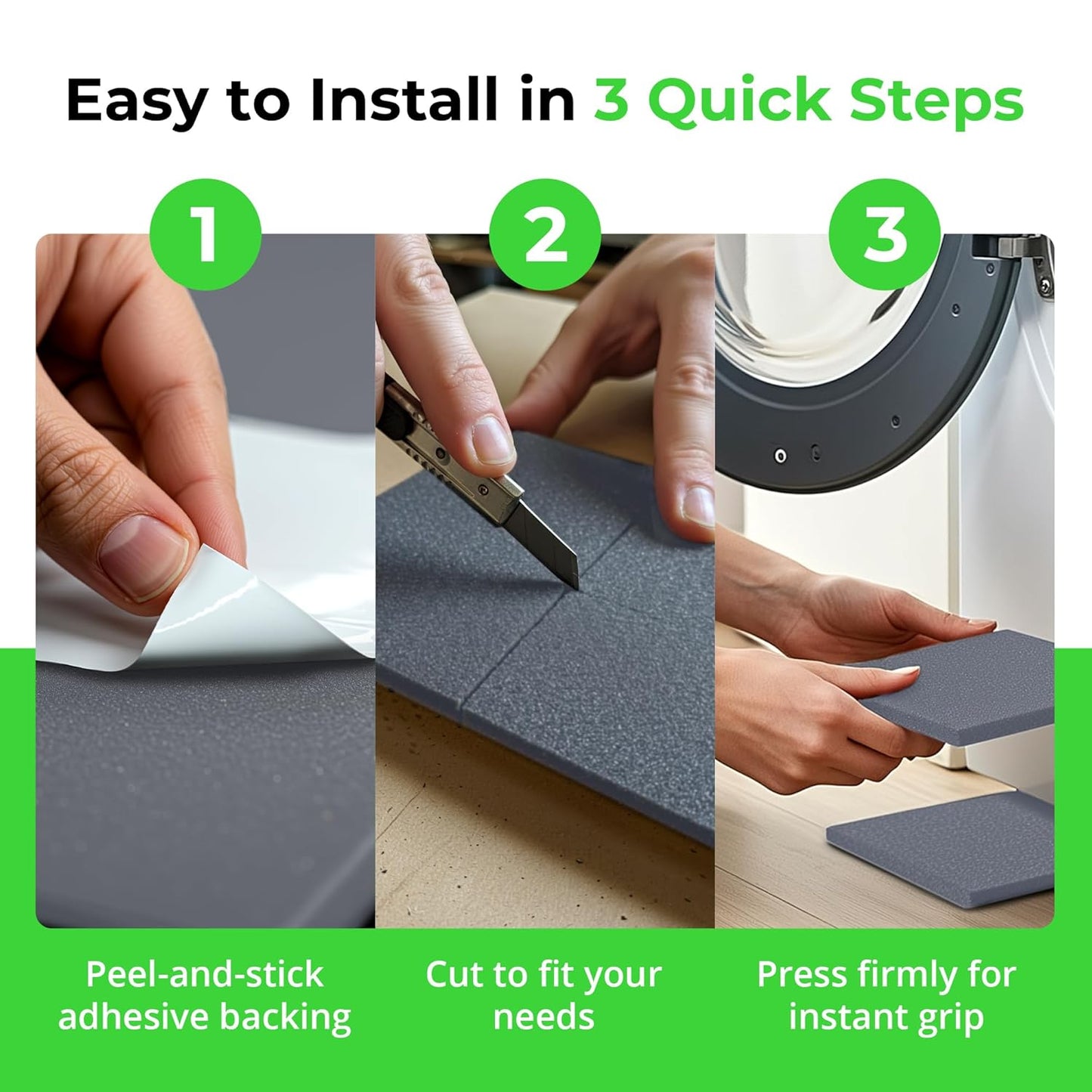 Easy to Install in 3 Quick Steps

1

2

3

Peel-and-stick adhesive backing

Cut to fit your needs

Press firmly for instant grip