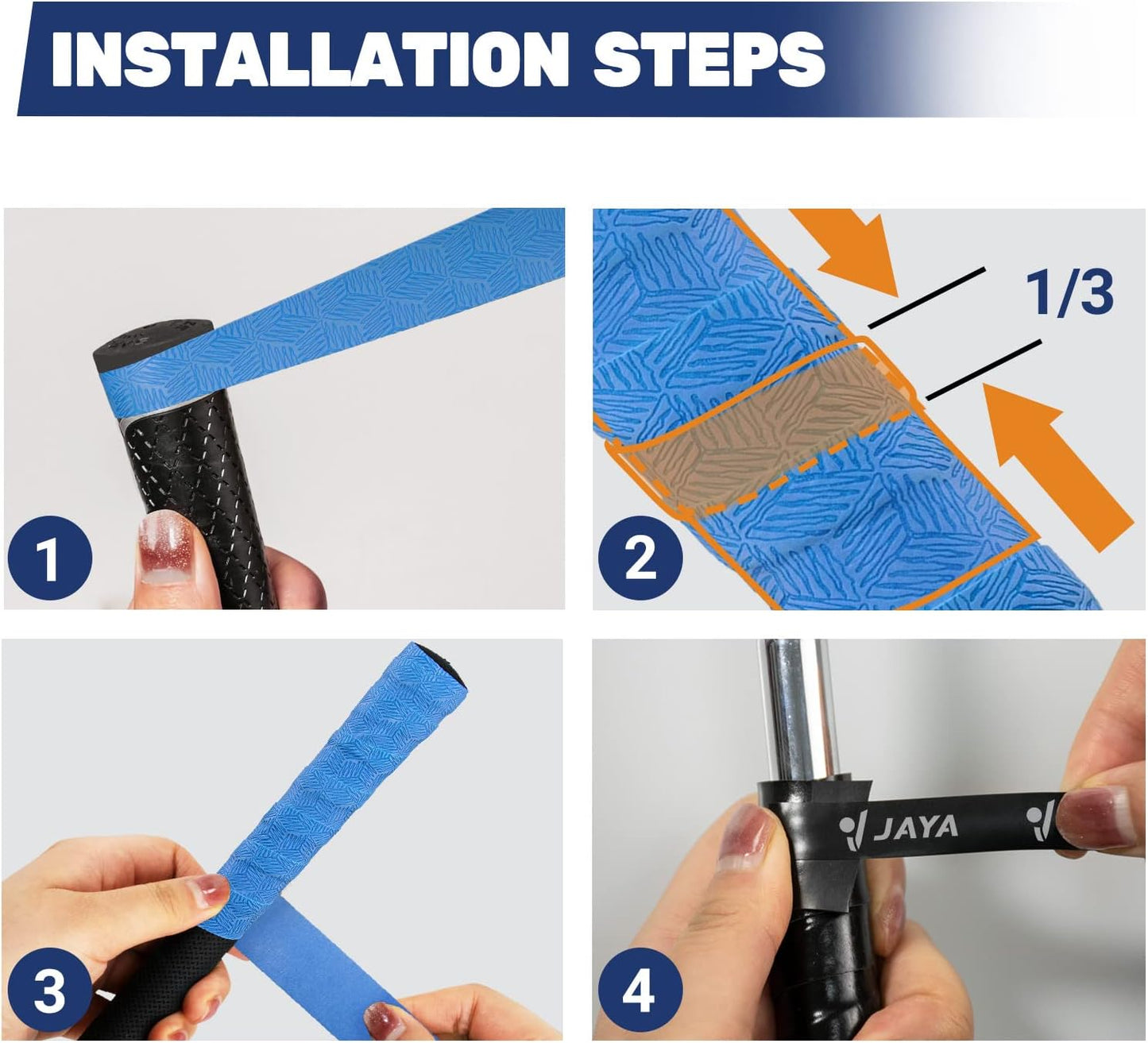 INSTALLATION STEPS

1

2

1/3

3

4

JAYA