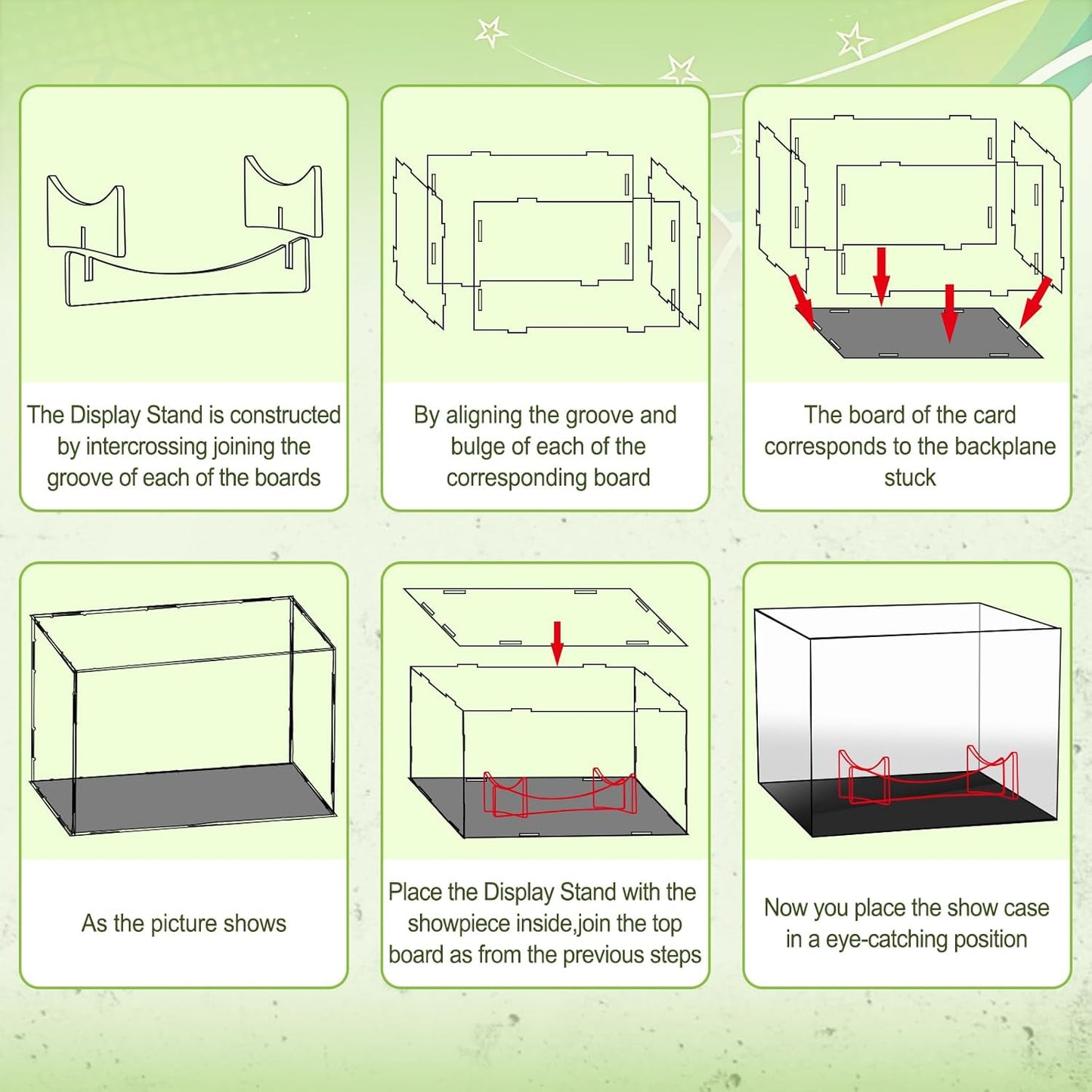 The Display Stand is constructed by intercrossing joining the groove of each of the boards

By aligning the groove and bulge of each of the corresponding board

The board of the card corresponds to the backplane stuck

As the picture shows

Place the Display Stand with the showpiece inside,join the top board as from the previous steps

Now you place the show case in a eye-catching position