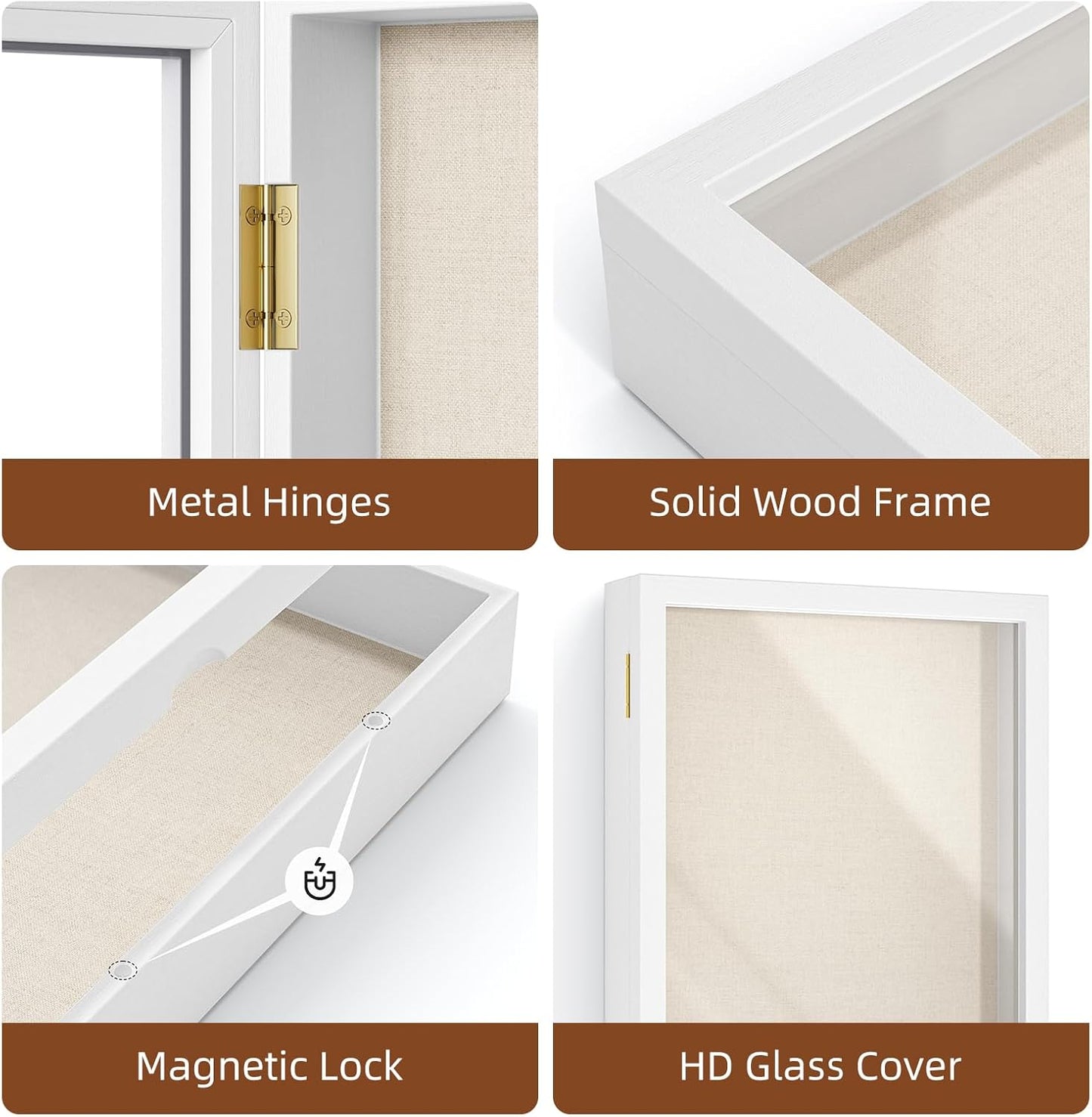 Metal Hinges

Solid Wood Frame

Magnetic Lock

HD Glass Cover