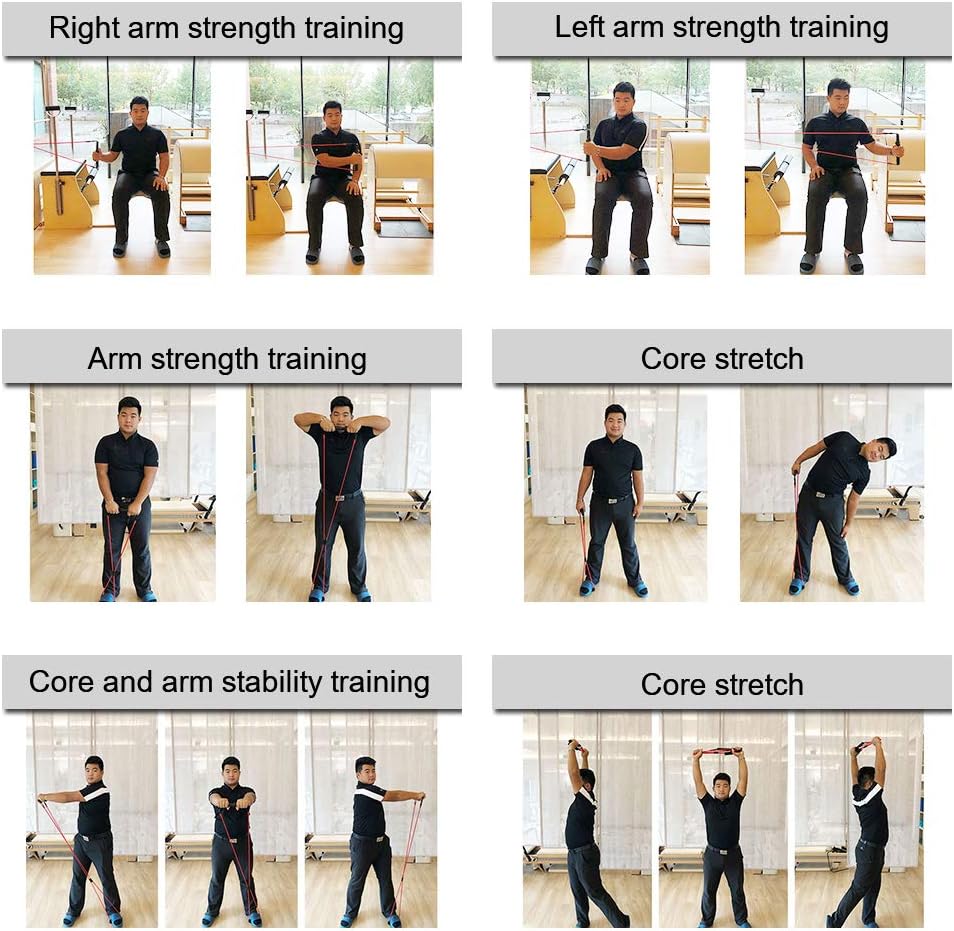 Right arm strength training

Left arm strength training

Arm strength training

Core stretch

Core and arm stability training

Core stretch