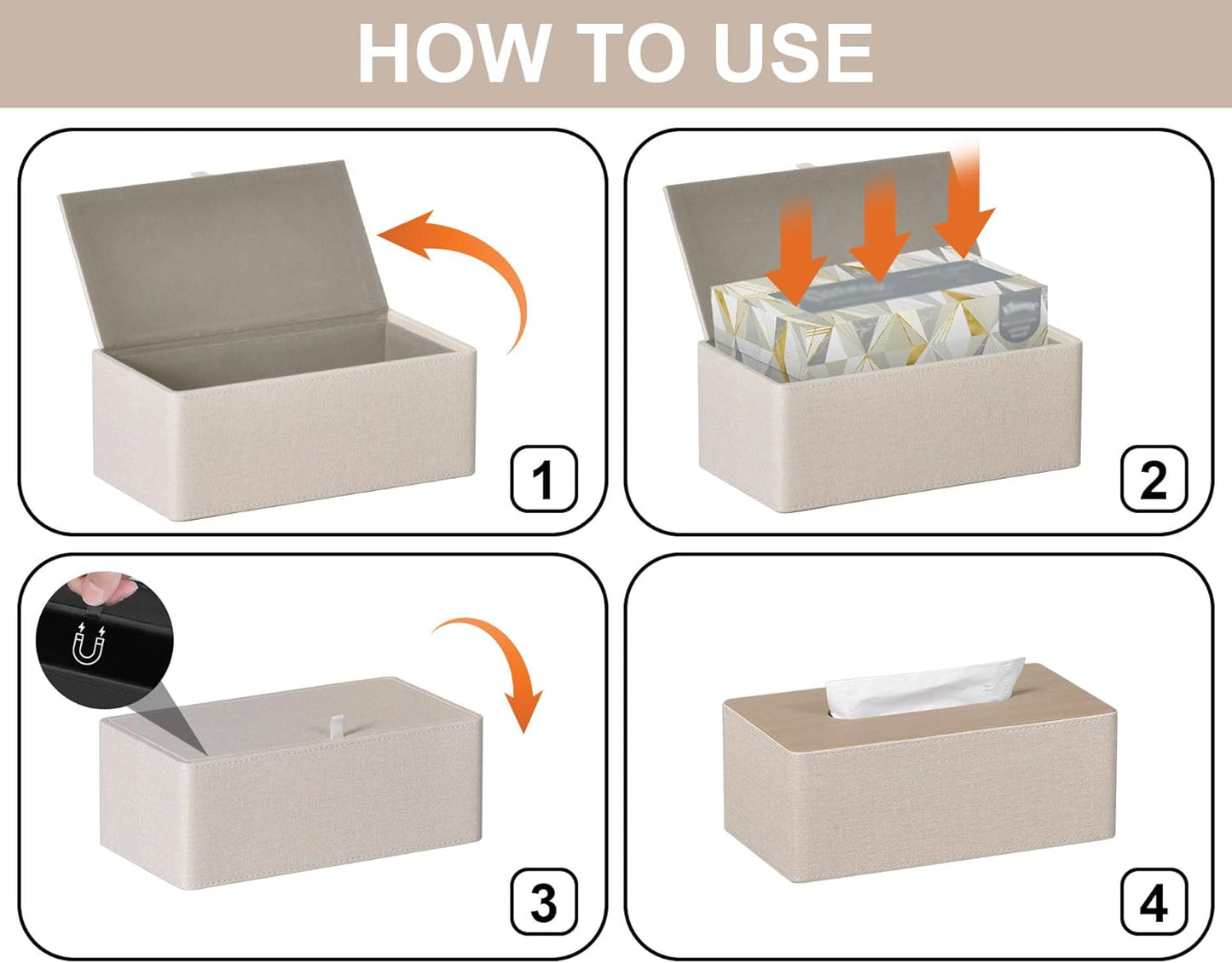 HOW TO USE

1

2

3

4