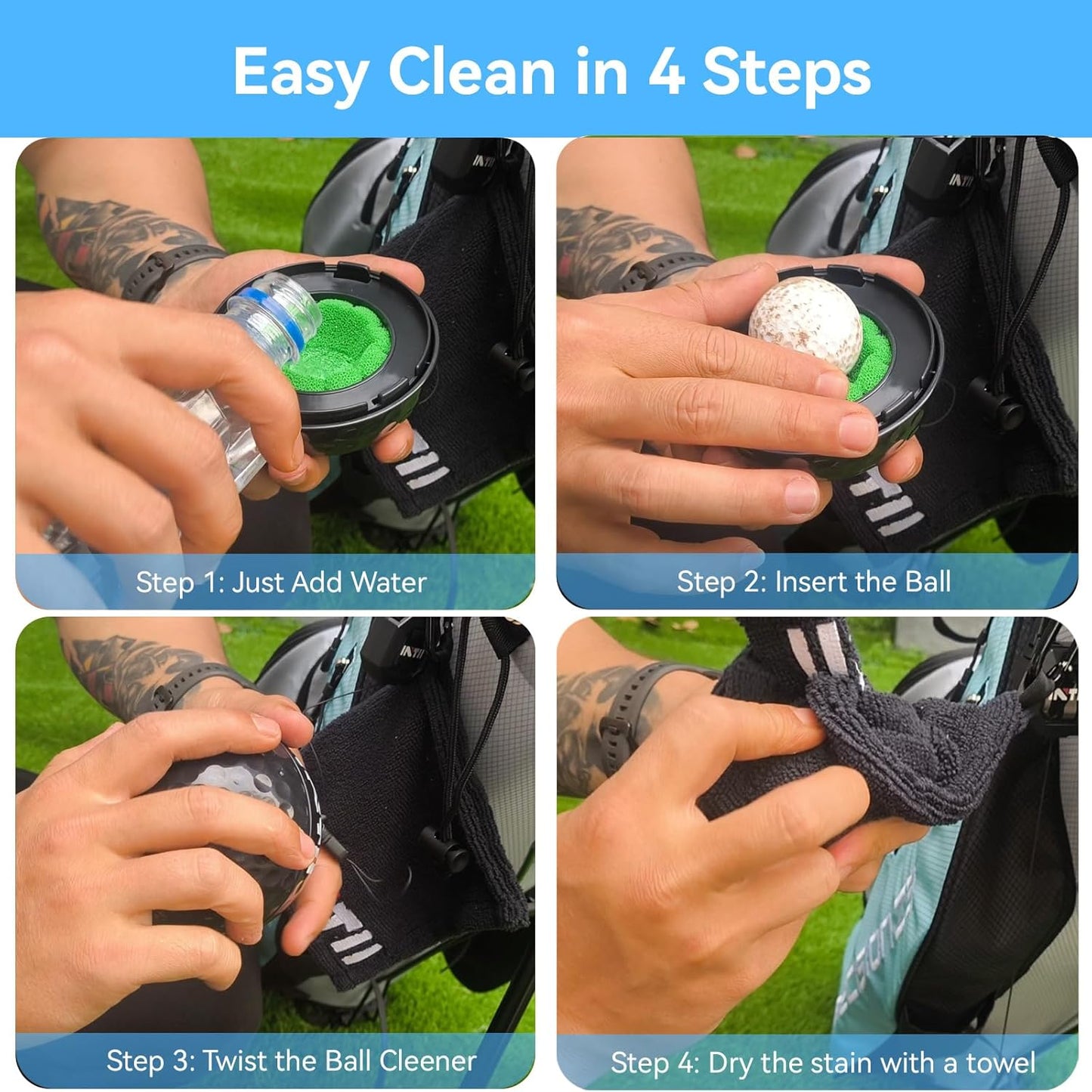 Easy Clean in 4 Steps

Step 1: Just Add Water

Step 2: Insert the Ball

Step 3: Twist the Ball Cleener

Step 4: Dry the stain with a towel