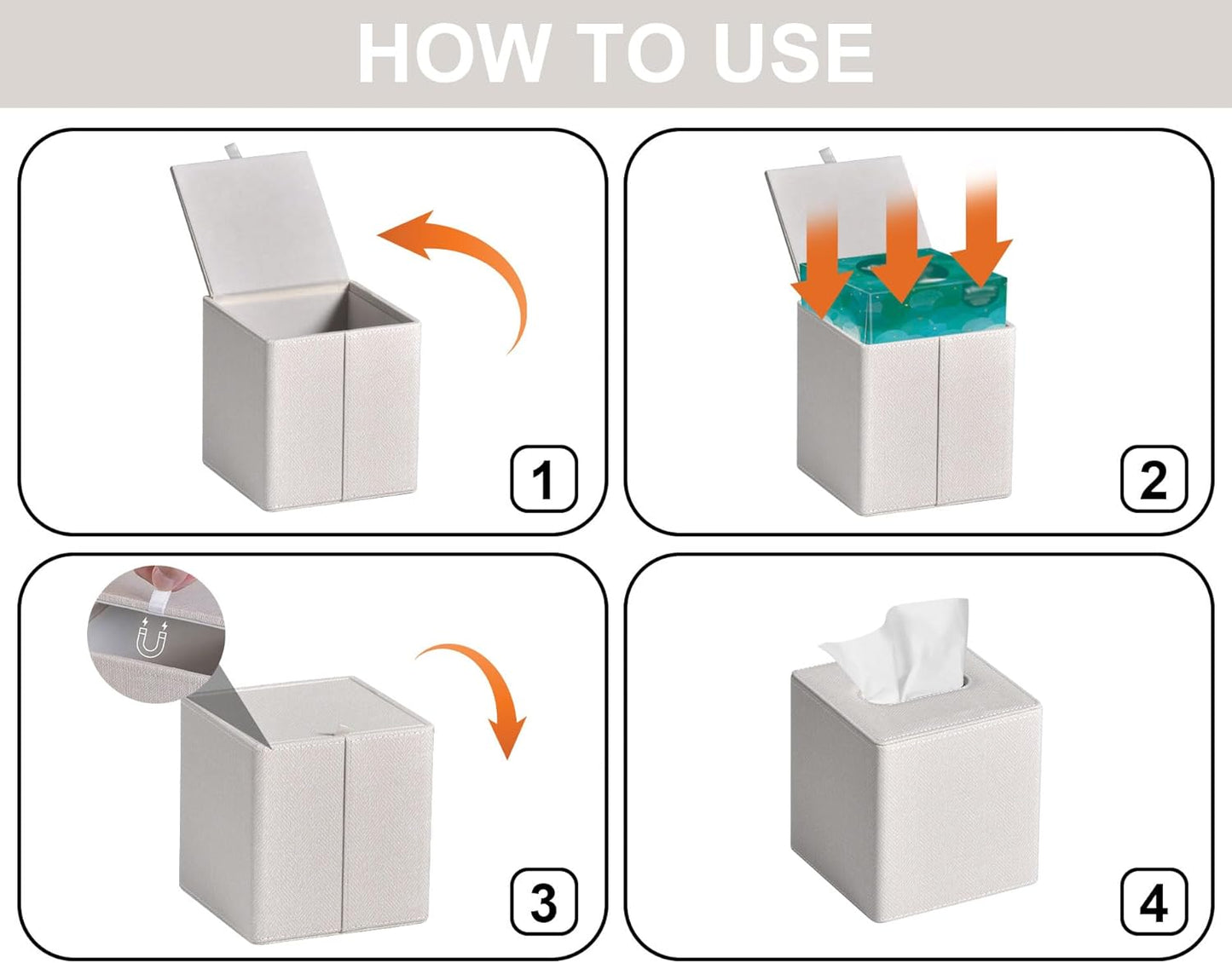 HOW TO USE

1

2

3

4