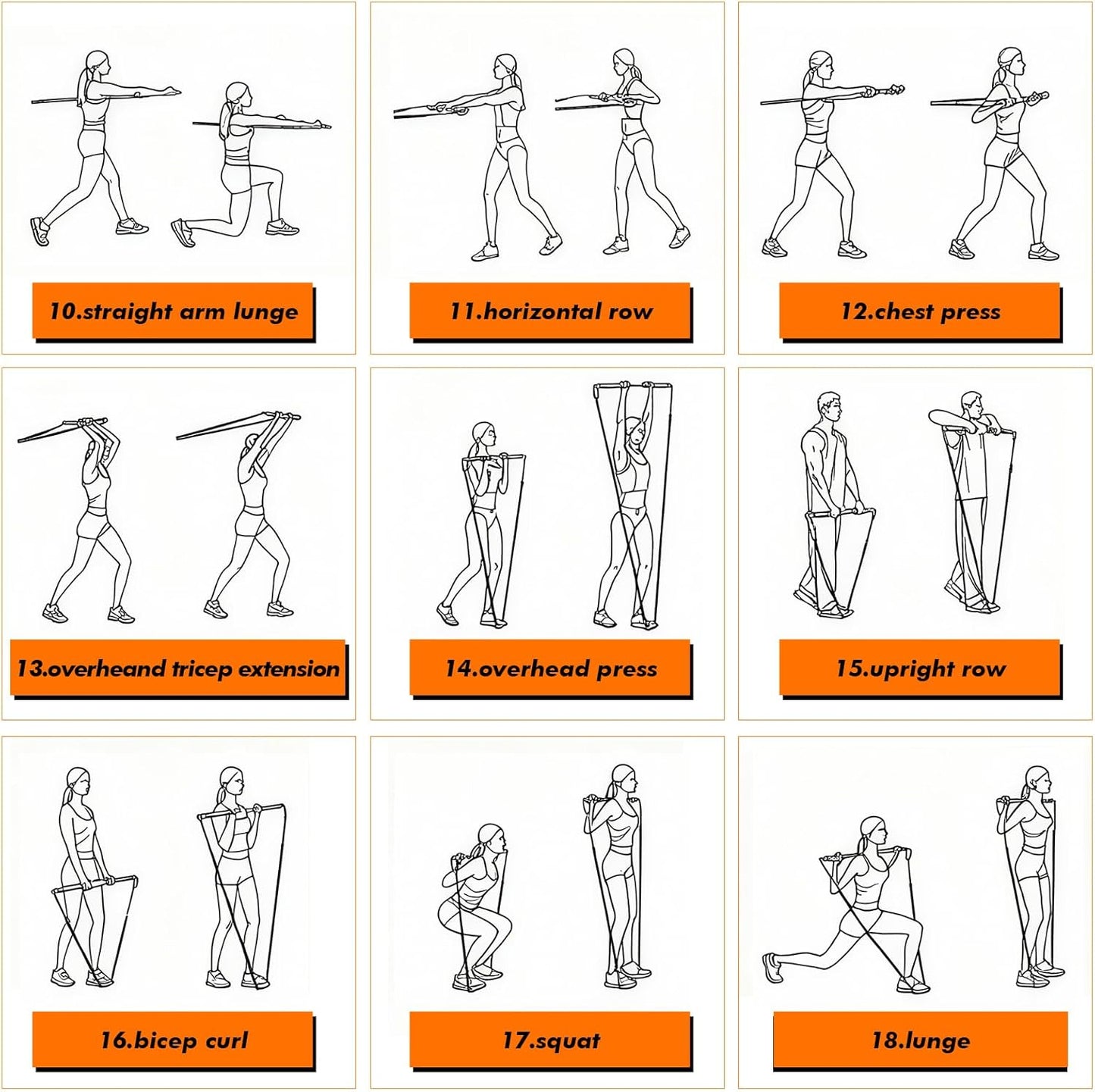 10.straight arm lunge

11.horizontal row

12.chest press

13.overheand tricep extension

14.overhead press

15.upright row

16.bicep curl

17.squat

18.lunge