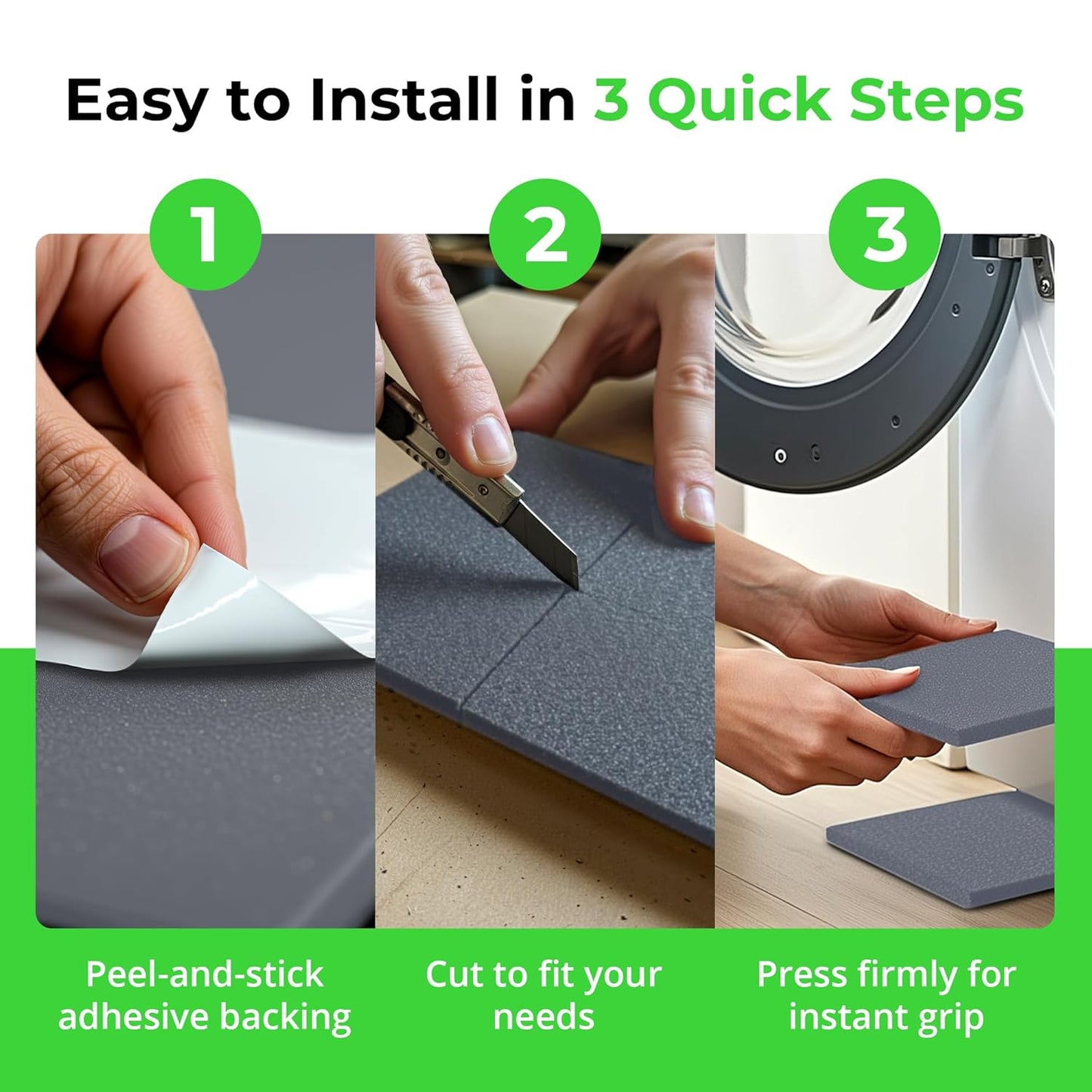 Easy to Install in 3 Quick Steps

1

2

3

Peel-and-stick adhesive backing

Cut to fit your needs

Press firmly for instant grip