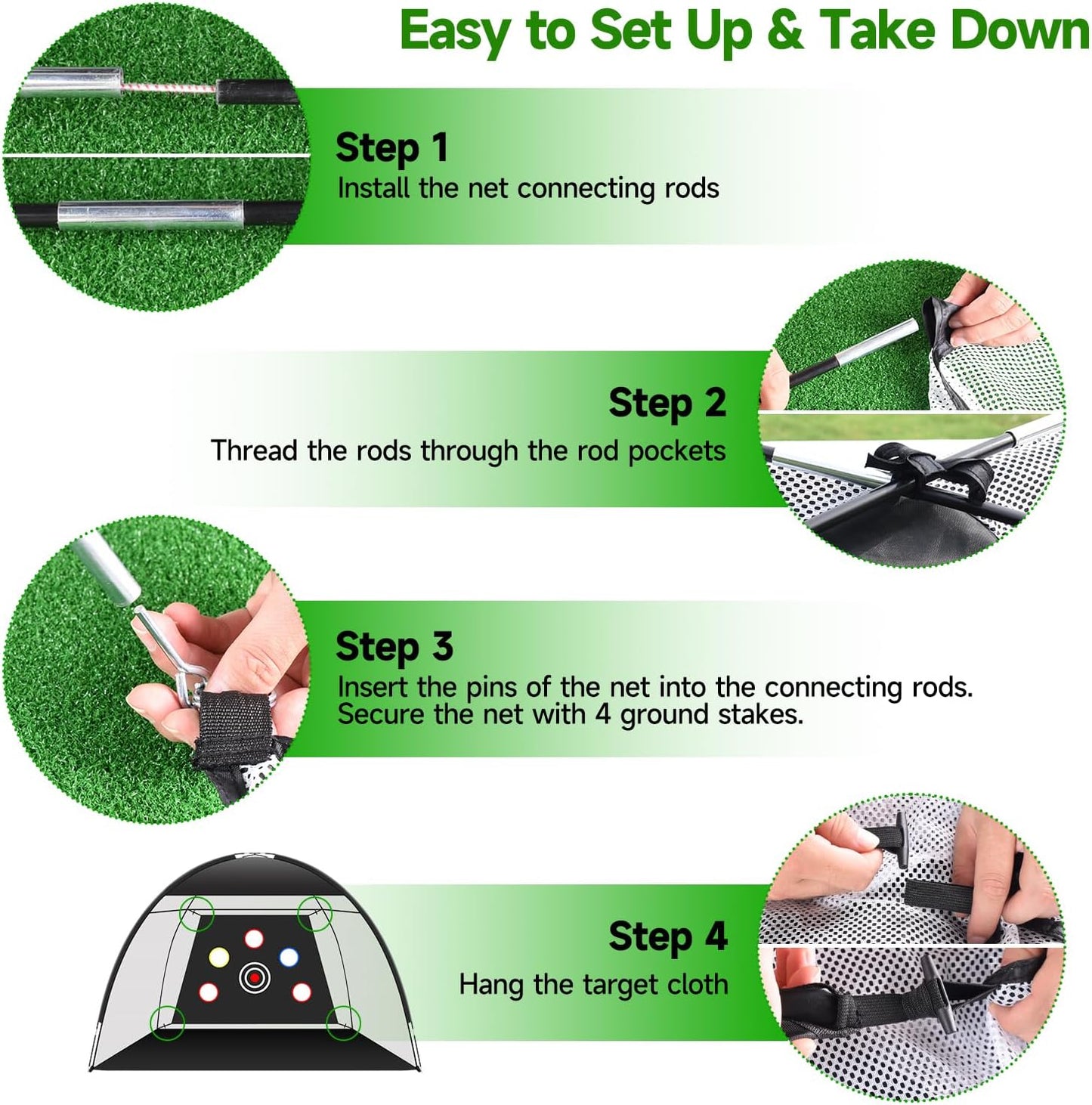 Easy to Set Up & Take Down

Step 1
Install the net connecting rods

Step 2
Thread the rods through the rod pockets

Step 3
Insert the pins of the net into the connecting rods. Secure the net with 4 ground stakes.

Step 4
Hang the target cloth