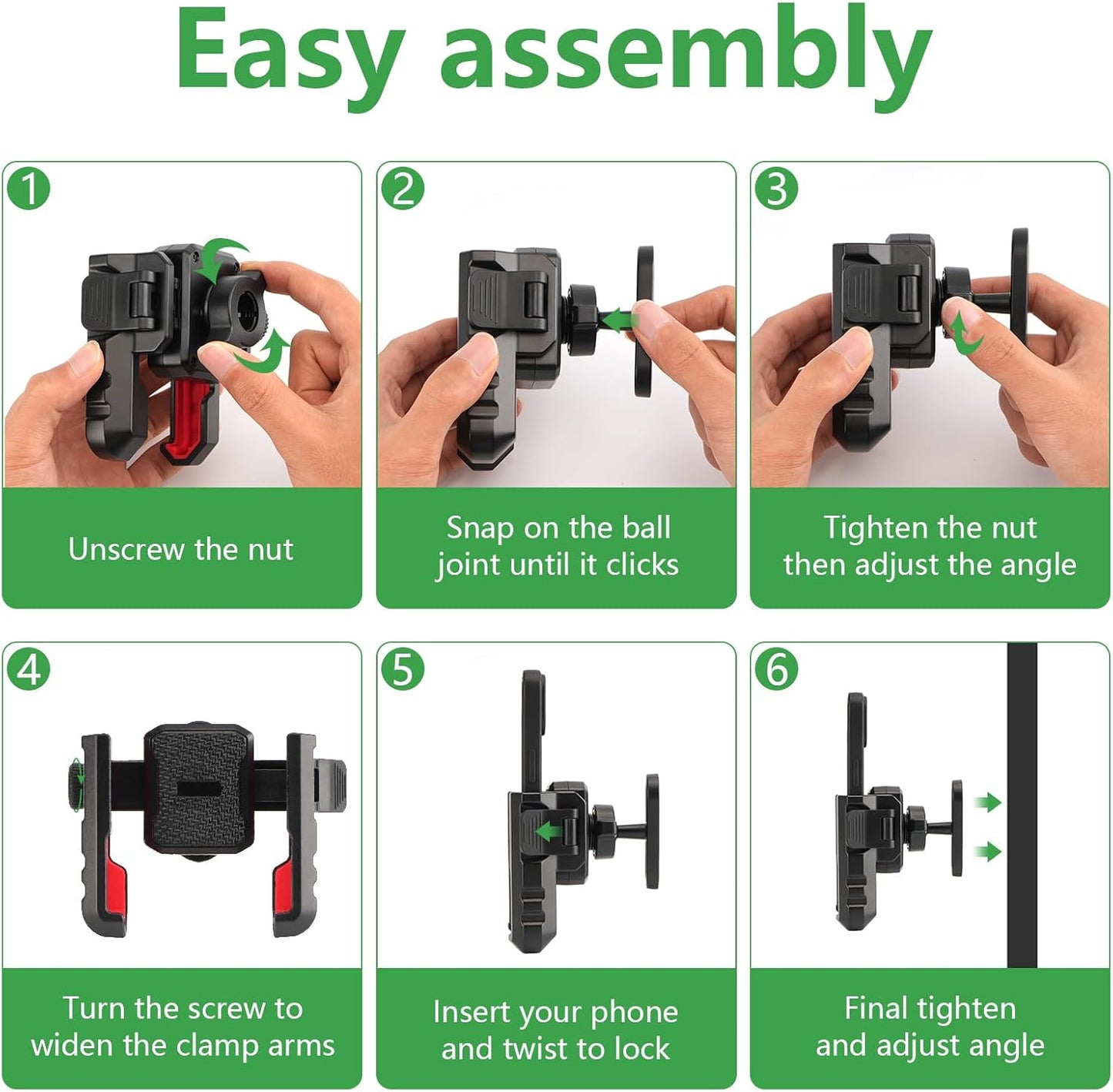 Easy assembly

1

Unscrew the nut

2

Snap on the ball joint until it clicks

3

Tighten the nut then adjust the angle

4

Turn the screw to widen the clamp arms

5

Insert your phone and twist to lock

6

Final tighten and adjust angle