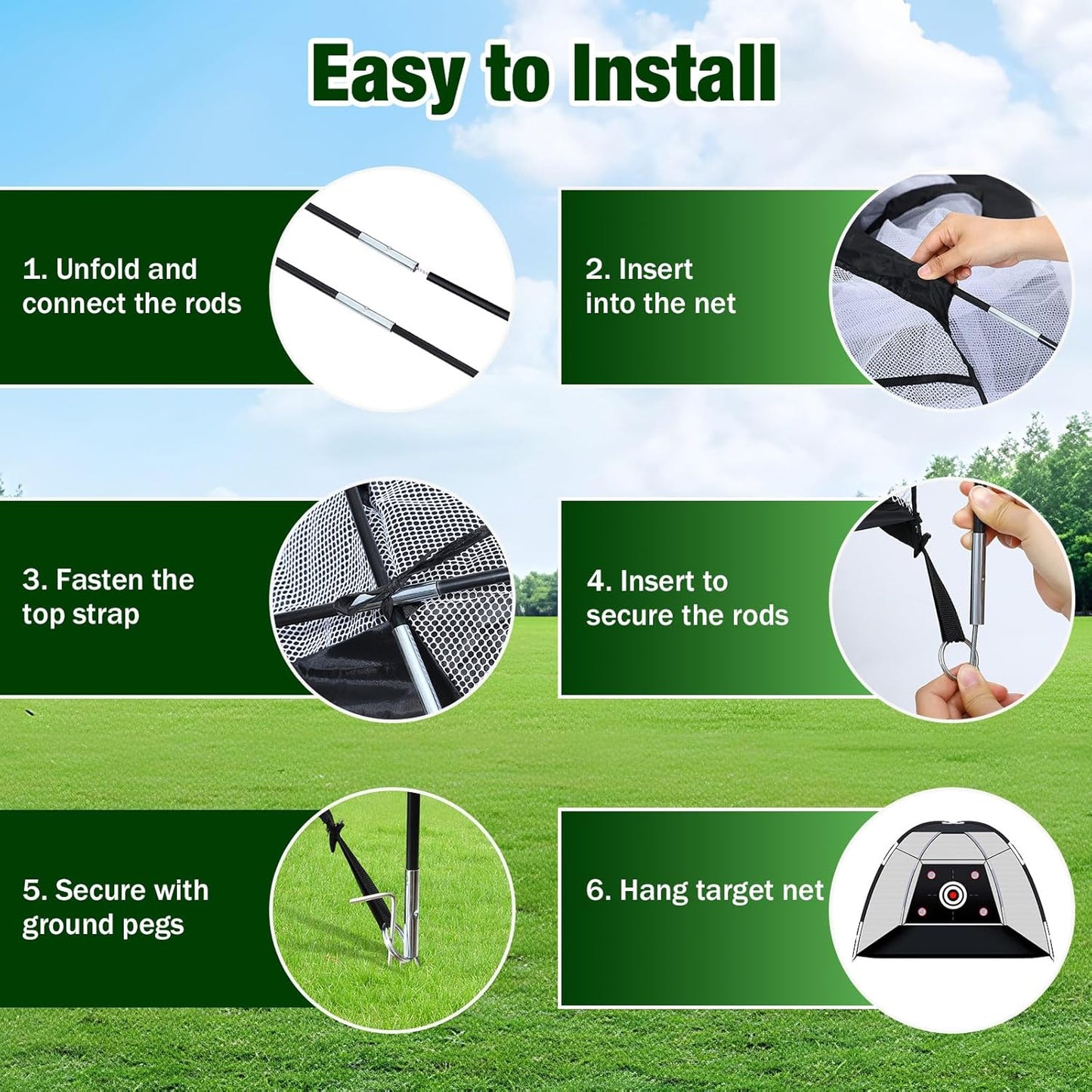 Easy to Install

1. Unfold and connect the rods

2. Insert into the net

3. Fasten the top strap

4. Insert to secure the rods

5. Secure with ground pegs

6. Hang target net