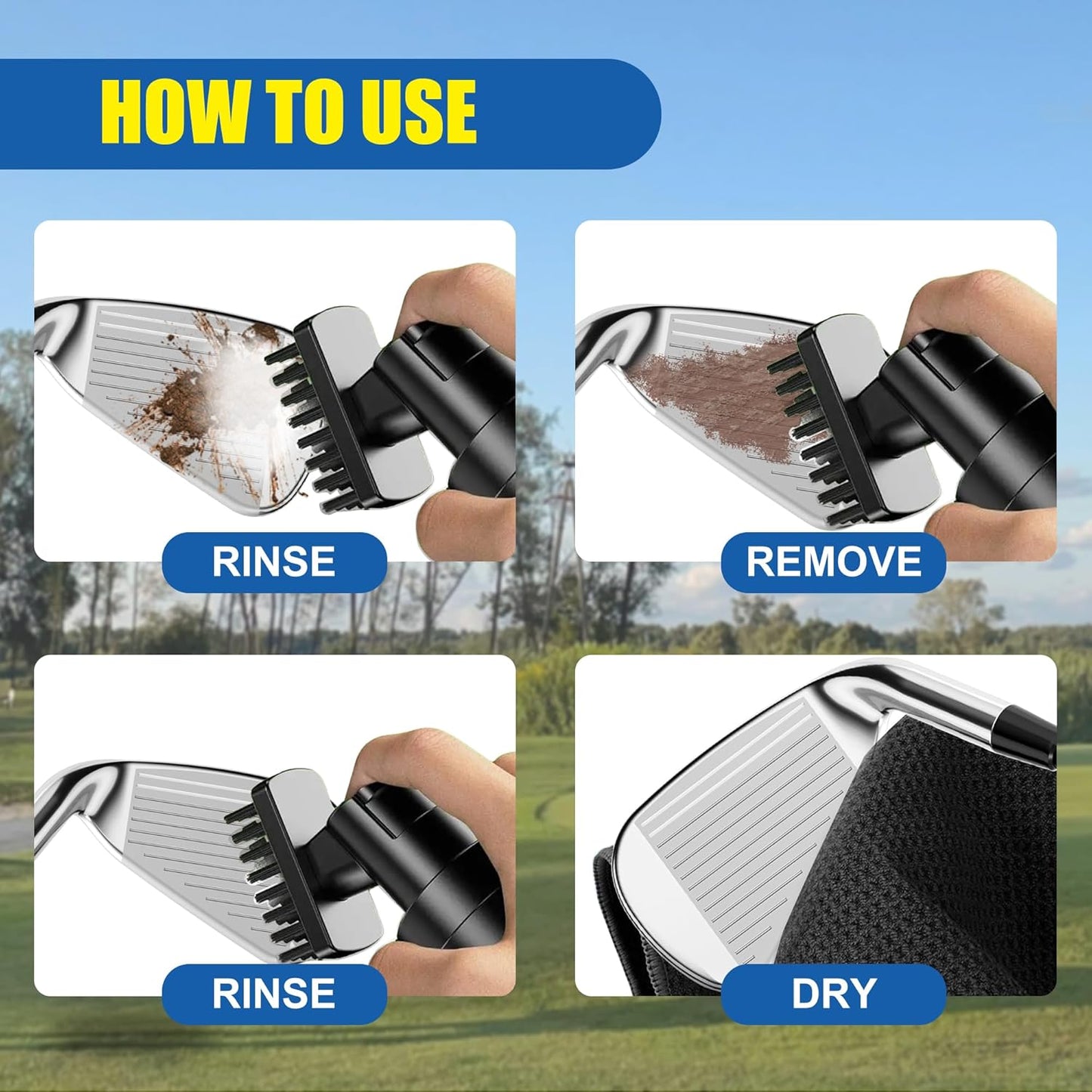 HOW TO USE

RINSE

REMOVE

RINSE

DRY