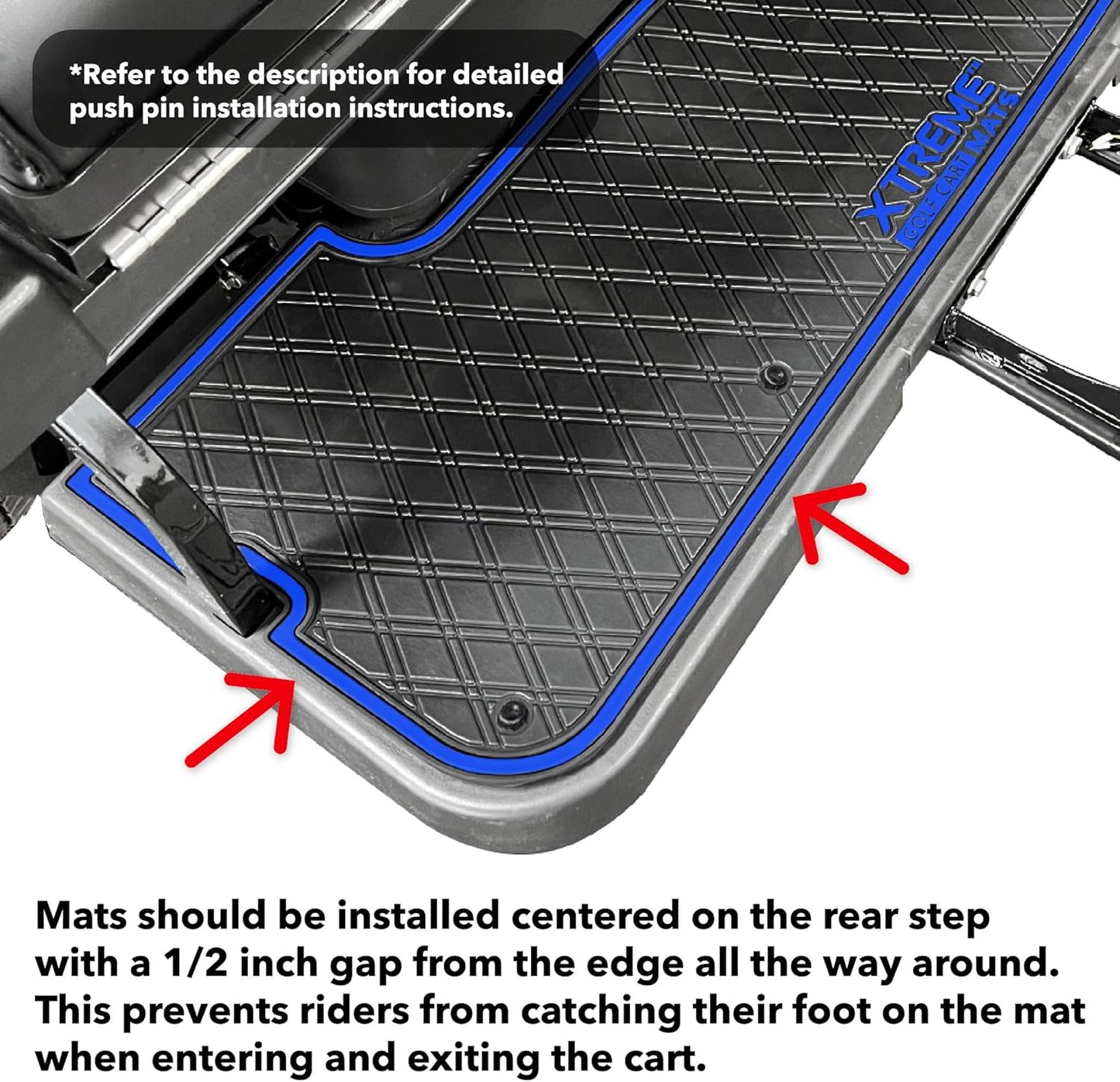 *Refer to the description for detailed push pin installation instructions.

XTREME™ GOLF CART MATS

Mats should be installed centered on the rear step with a 1/2 inch gap from the edge all the way around. This prevents riders from catching their foot on the mat when entering and exiting the cart.