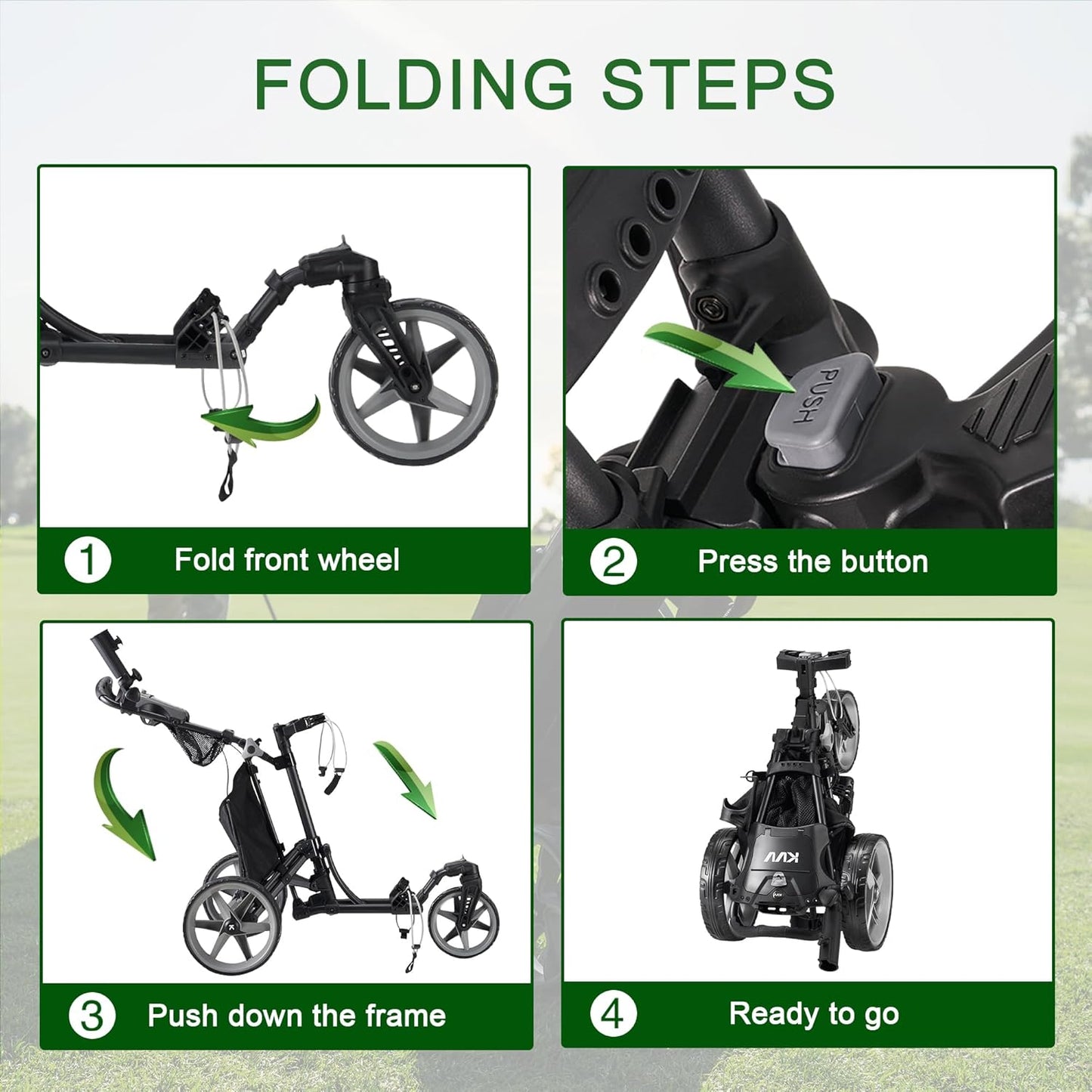 FOLDING STEPS

1 Fold front wheel

PUSH

2 Press the button

3 Push down the frame

KVV

4 Ready to go