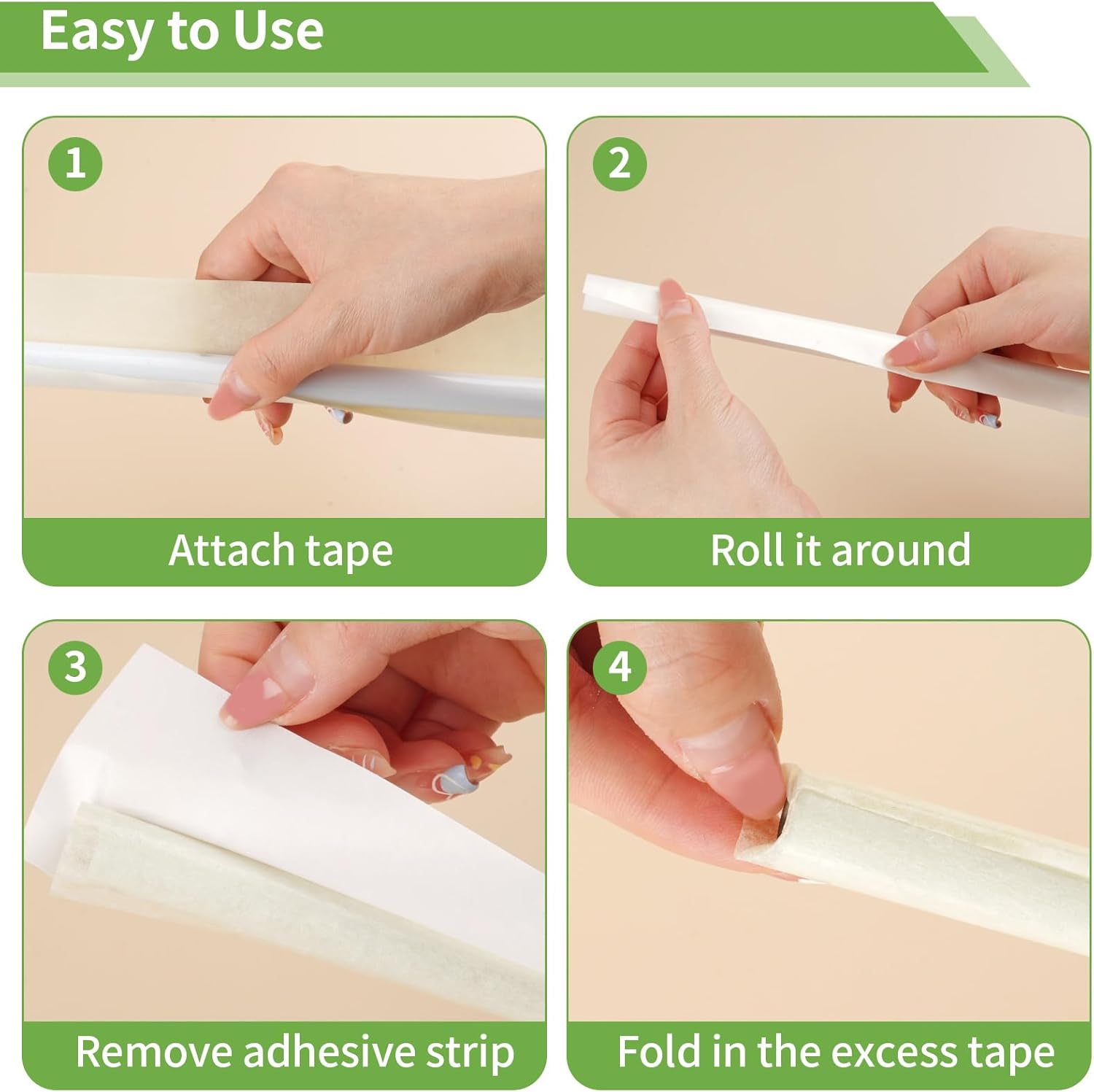 Easy to Use

1

Attach tape

2

Roll it around

3

Remove adhesive strip

4

Fold in the excess tape