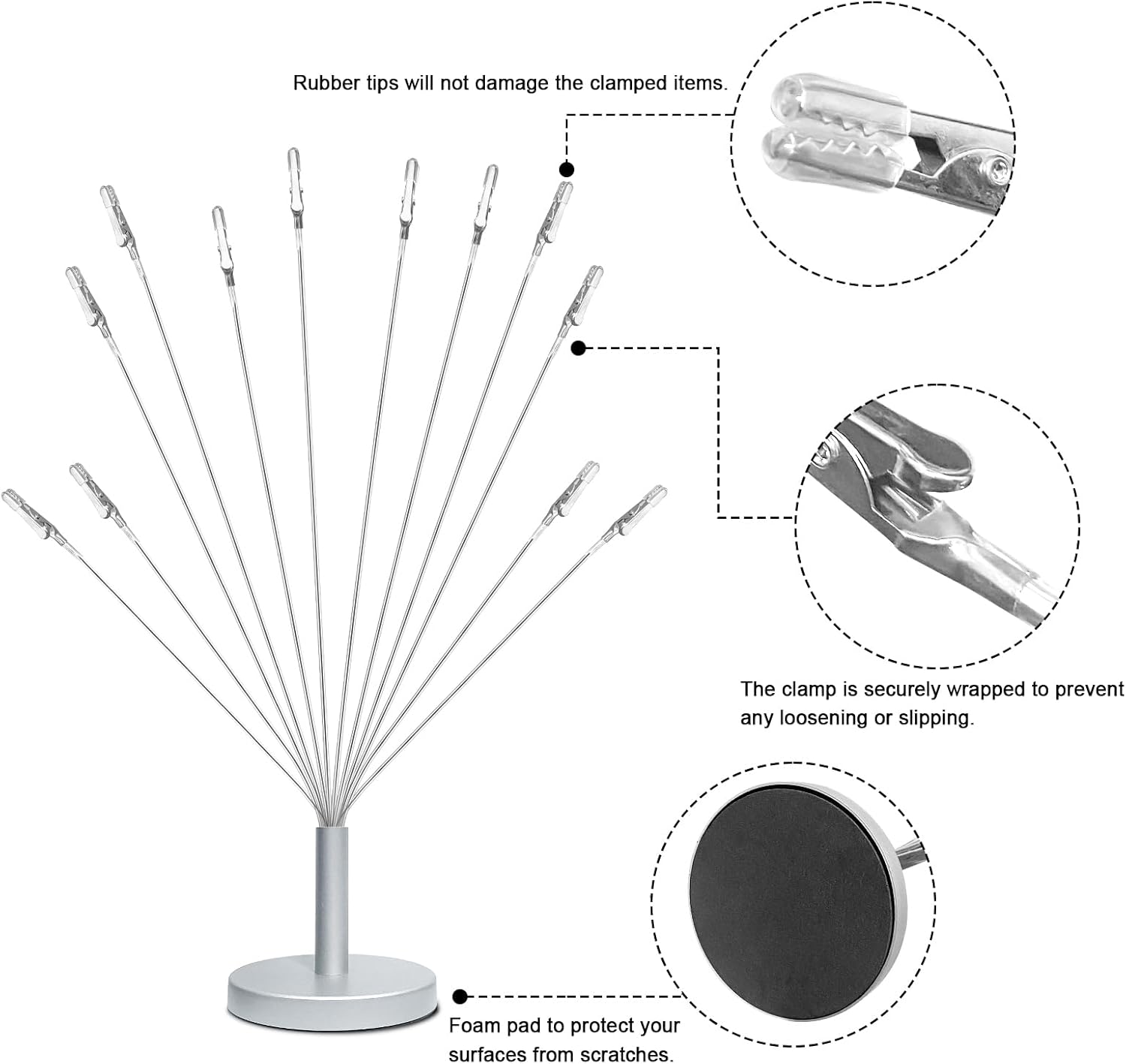 Rubber tips will not damage the clamped items.

The clamp is securely wrapped to prevent any loosening or slipping.

Foam pad to protect your surfaces from scratches.