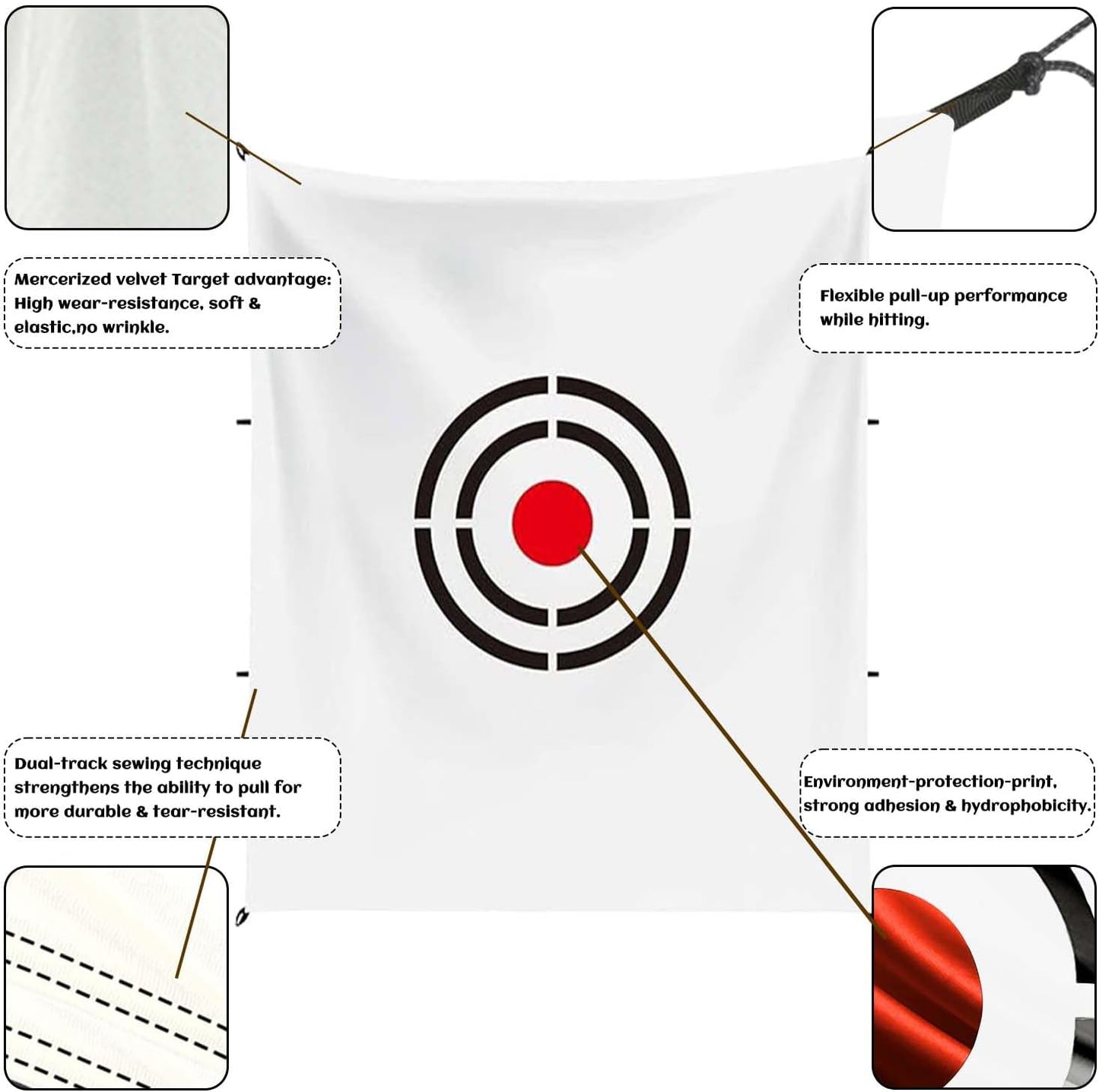 Mercerized velvet Target advantage: High wear-resistance, soft & elastic,no wrinkle.

Flexible pull-up performance while hitting.

Dual-track sewing technique strengthens the ability to pull for more durable & tear-resistant.

Environment-protection-print, strong adhesion & hydrophobicity.