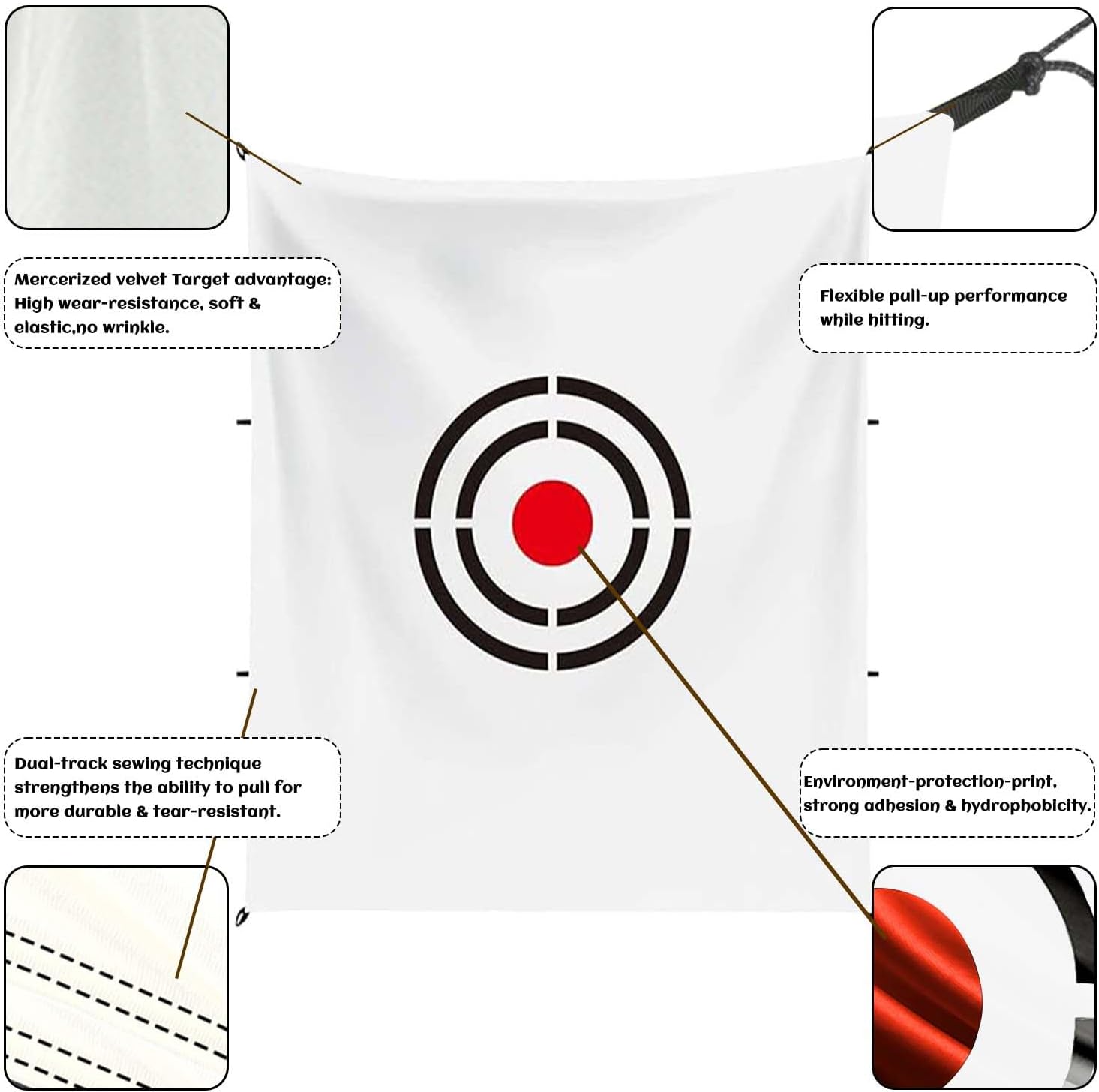 Mercerized velvet Target advantage: High wear-resistance, soft & elastic,no wrinkle.

Flexible pull-up performance while hitting.

Dual-track sewing technique strengthens the ability to pull for more durable & tear-resistant.

Environment-protection-print, strong adhesion & hydrophobicity.