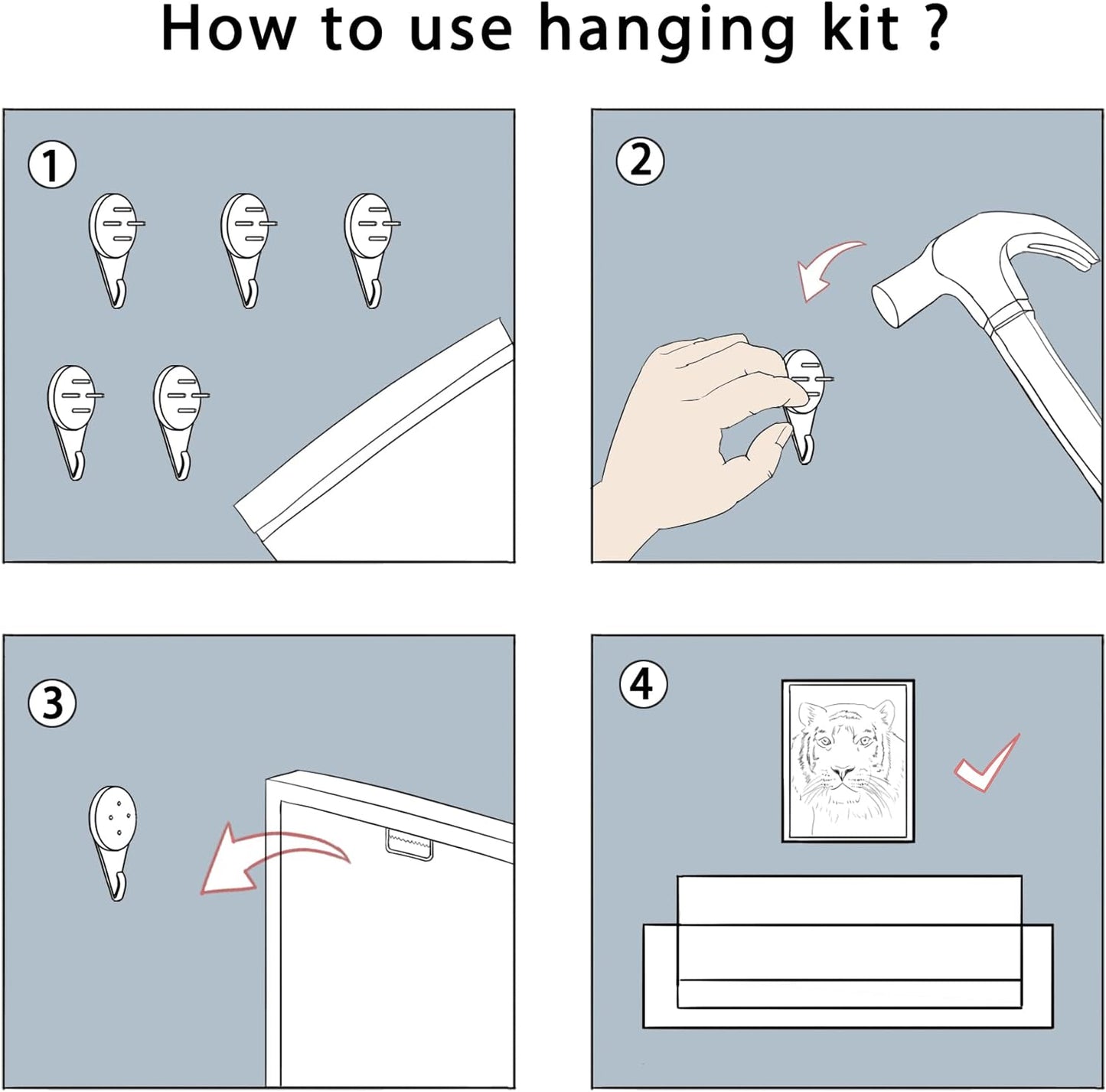 How to use hanging kit ?

1

2

3

4