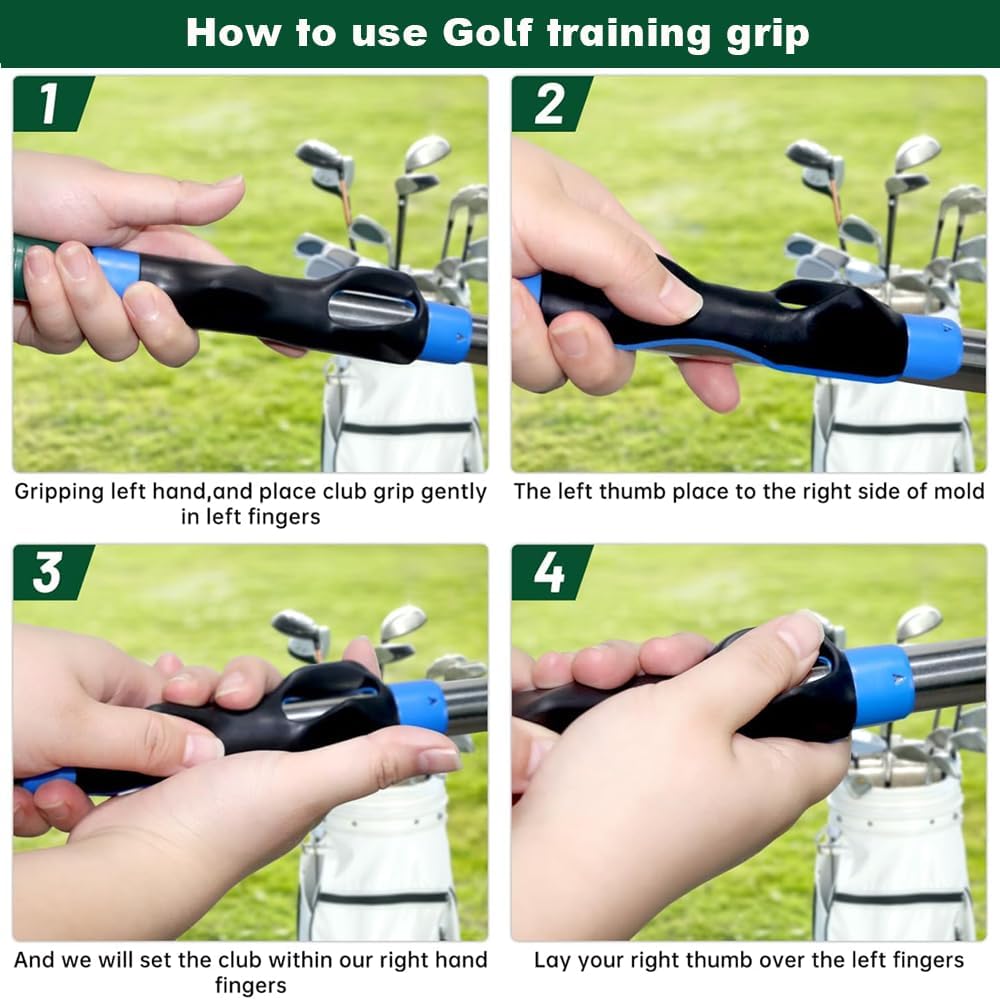 How to use Golf training grip

1

Gripping left hand,and place club grip gently in left fingers

2

The left thumb place to the right side of mold

3

And we will set the club within our right hand fingers

4

Lay your right thumb over the left fingers