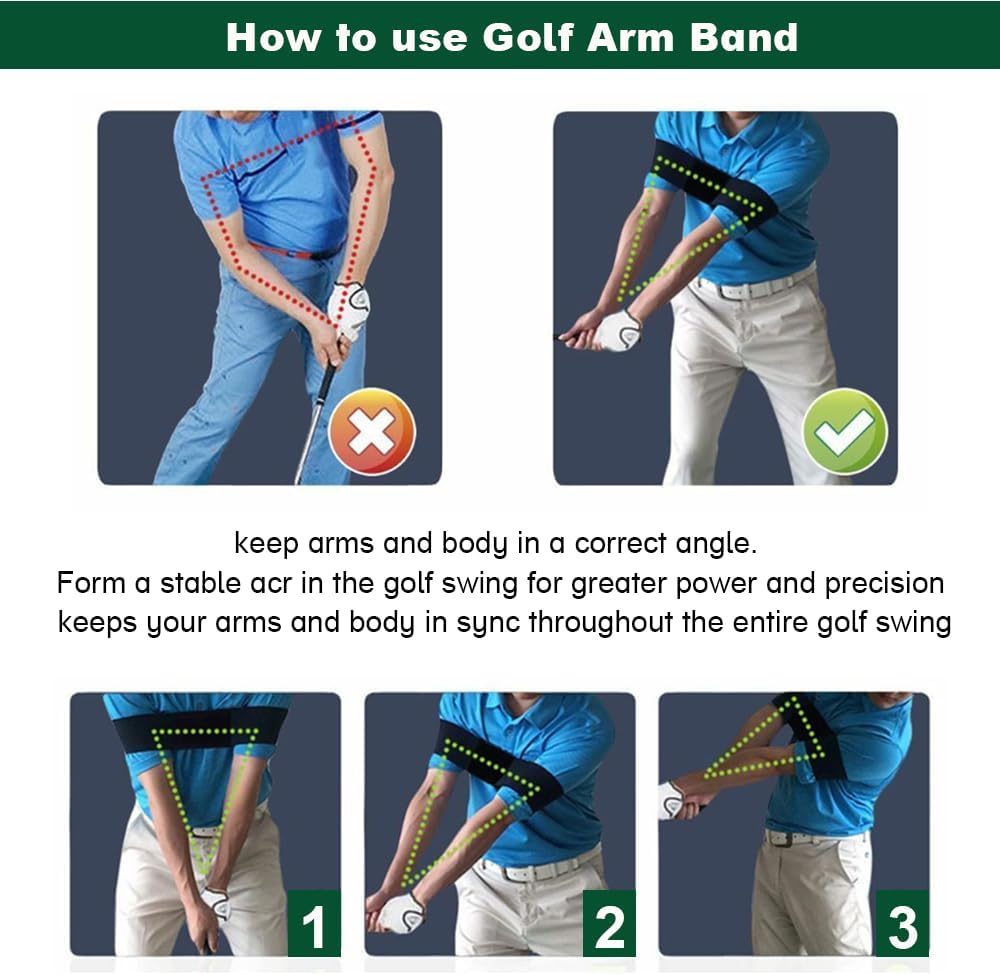 How to use Golf Arm Band

keep arms and body in a correct angle.
Form a stable acr in the golf swing for greater power and precision
keeps your arms and body in sync throughout the entire golf swing

1

2

3