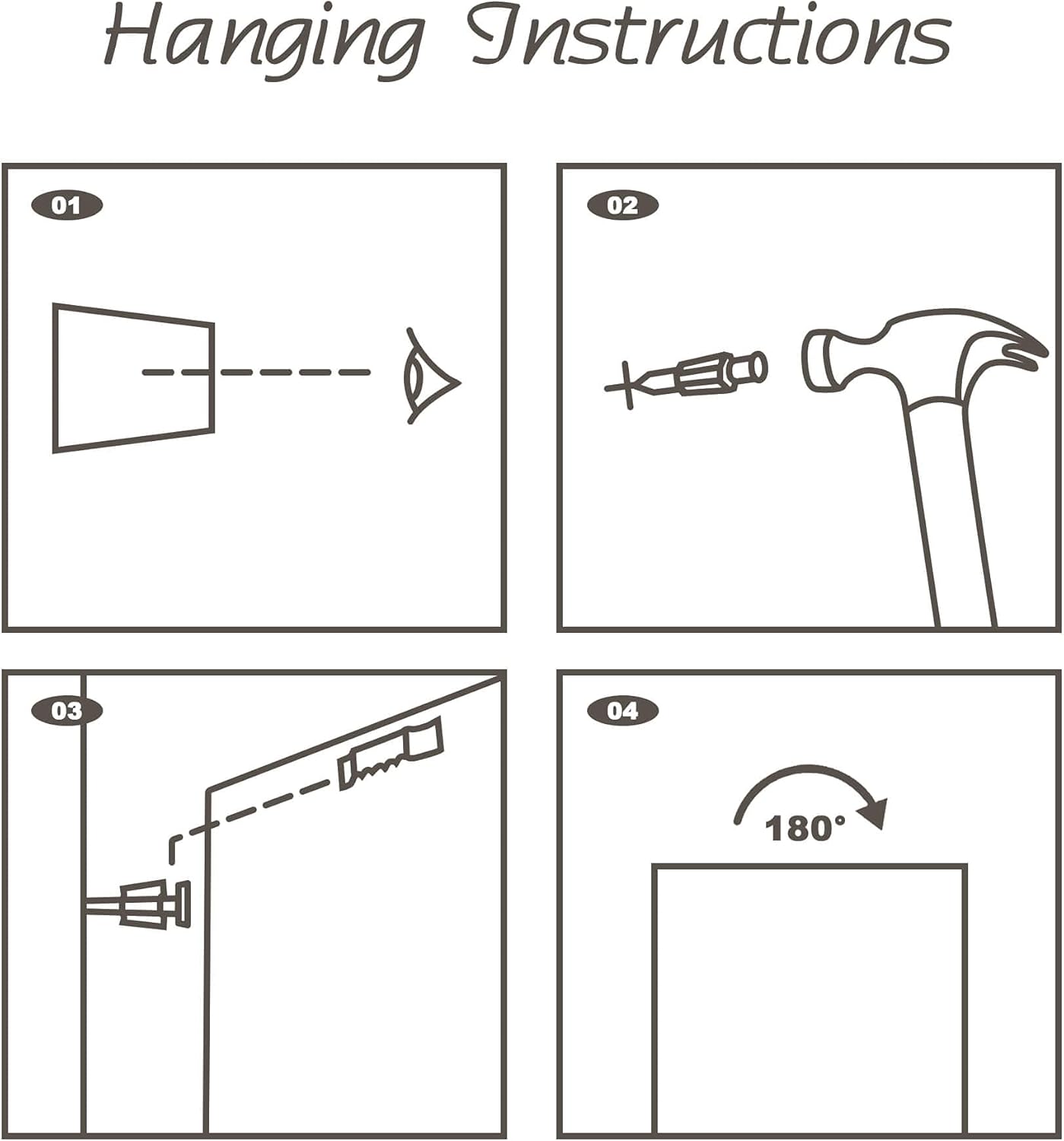 Hanging Instructions

01

02

03

04

180°