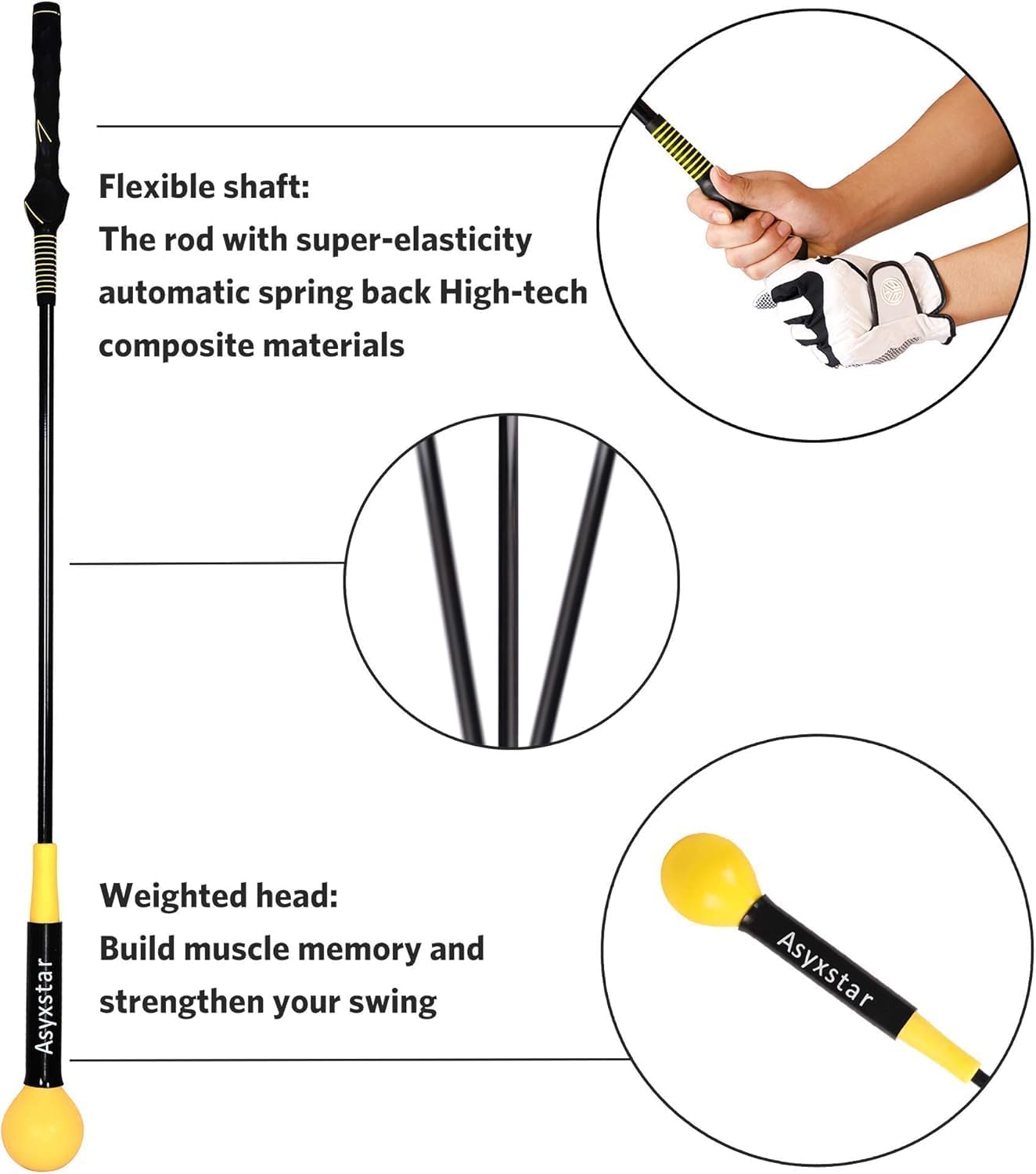 Flexible shaft:
The rod with super-elasticity automatic spring back High-tech composite materials

Weighted head:
Build muscle memory and strengthen your swing

Asyxstar

Asyxstar