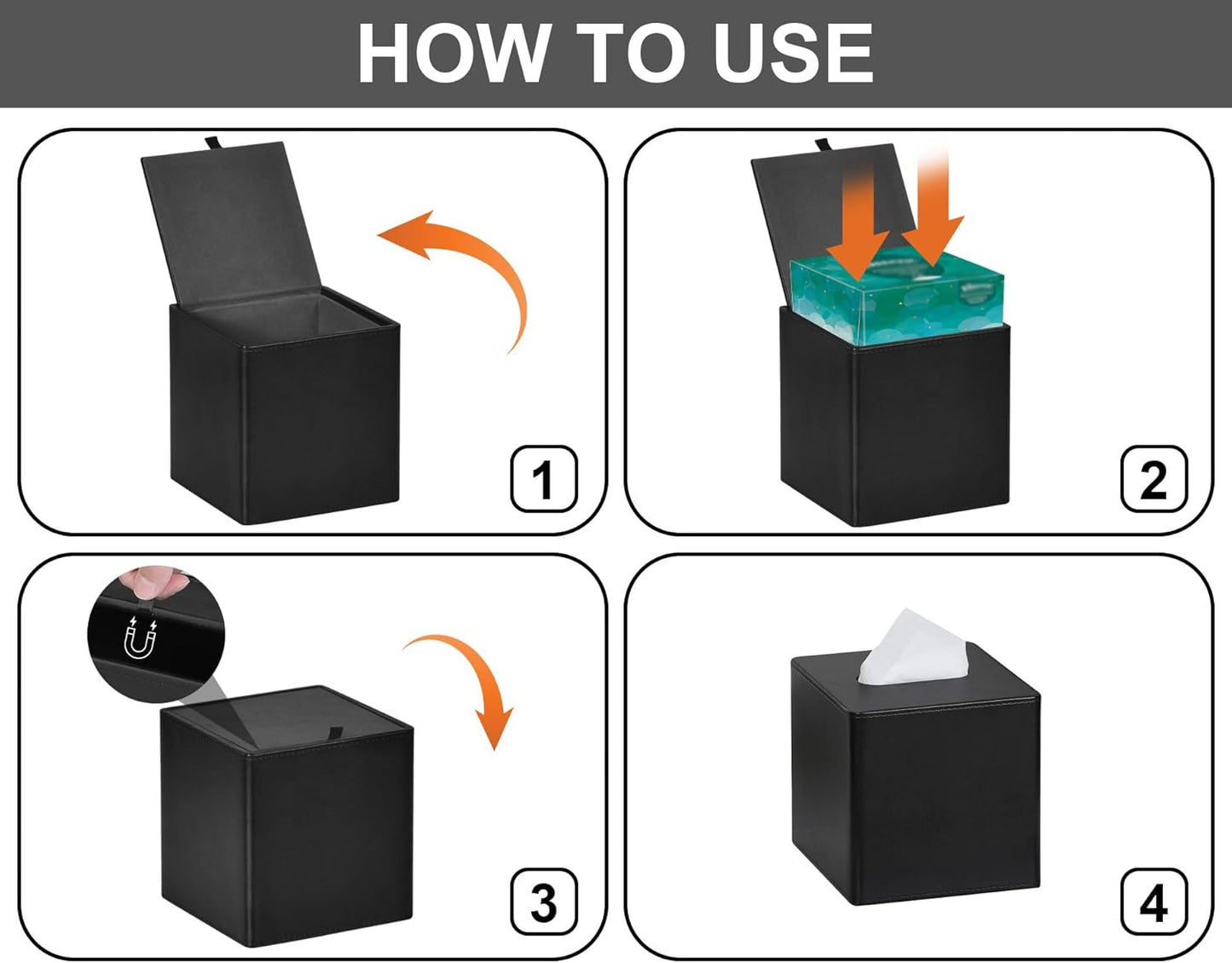 HOW TO USE

1

2

3

4