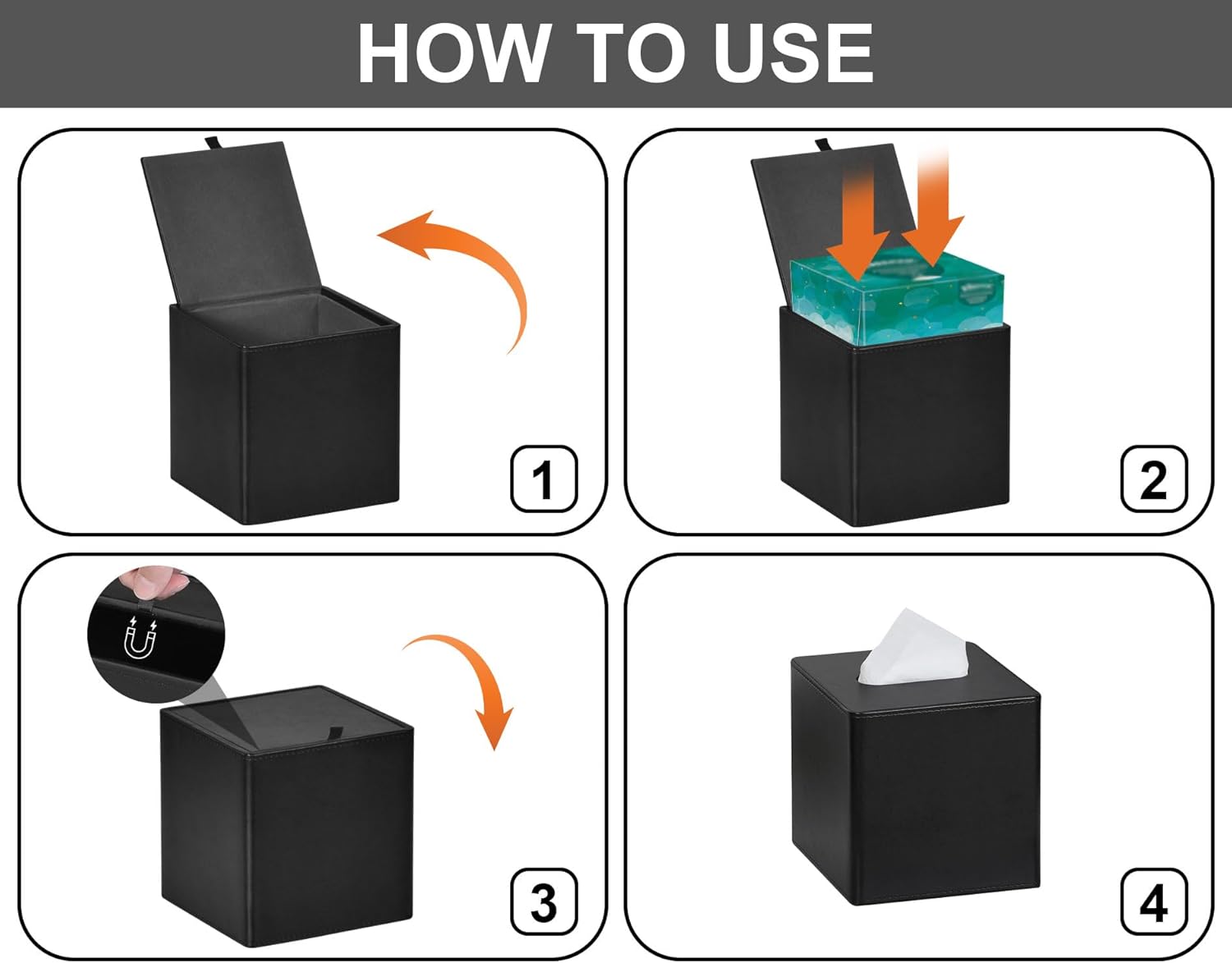 HOW TO USE

1

2

3

4