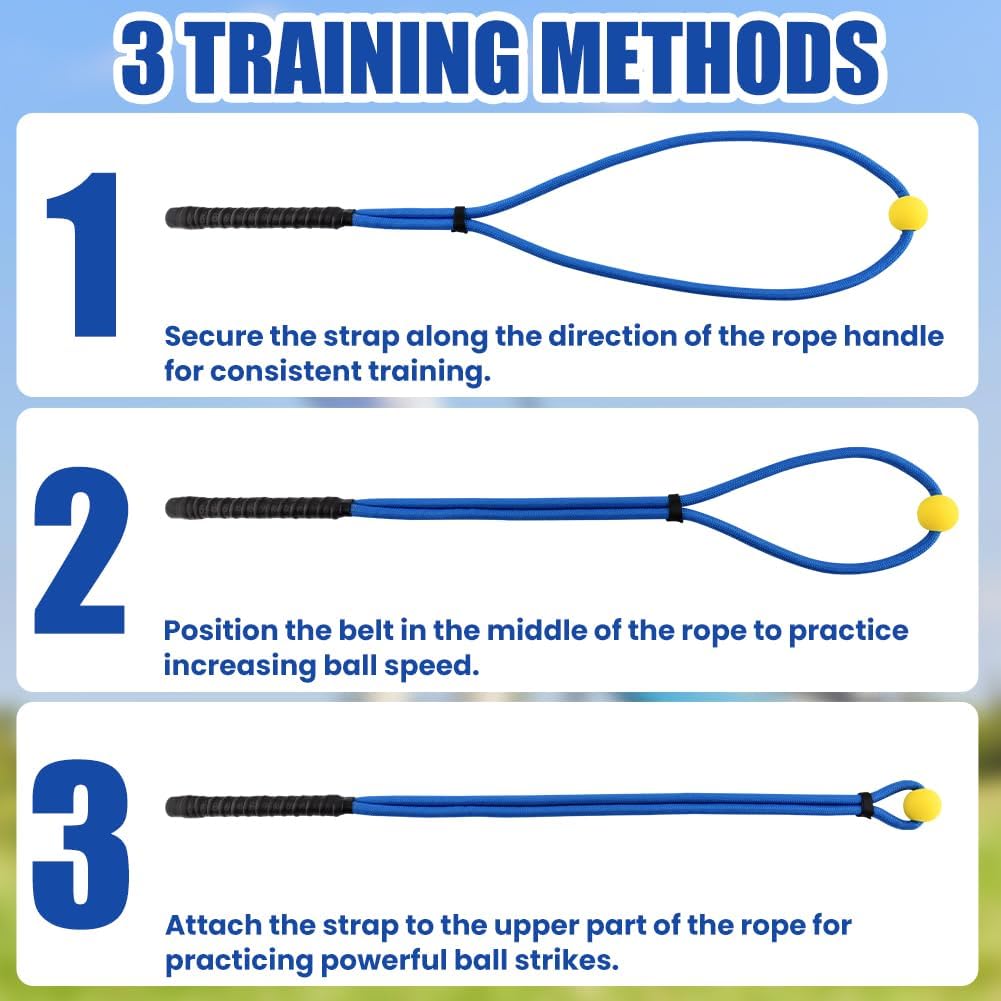 3 TRAINING METHODS

1

Secure the strap along the direction of the rope handle for consistent training.

2

Position the belt in the middle of the rope to practice increasing ball speed.

3

Attach the strap to the upper part of the rope for practicing powerful ball strikes.