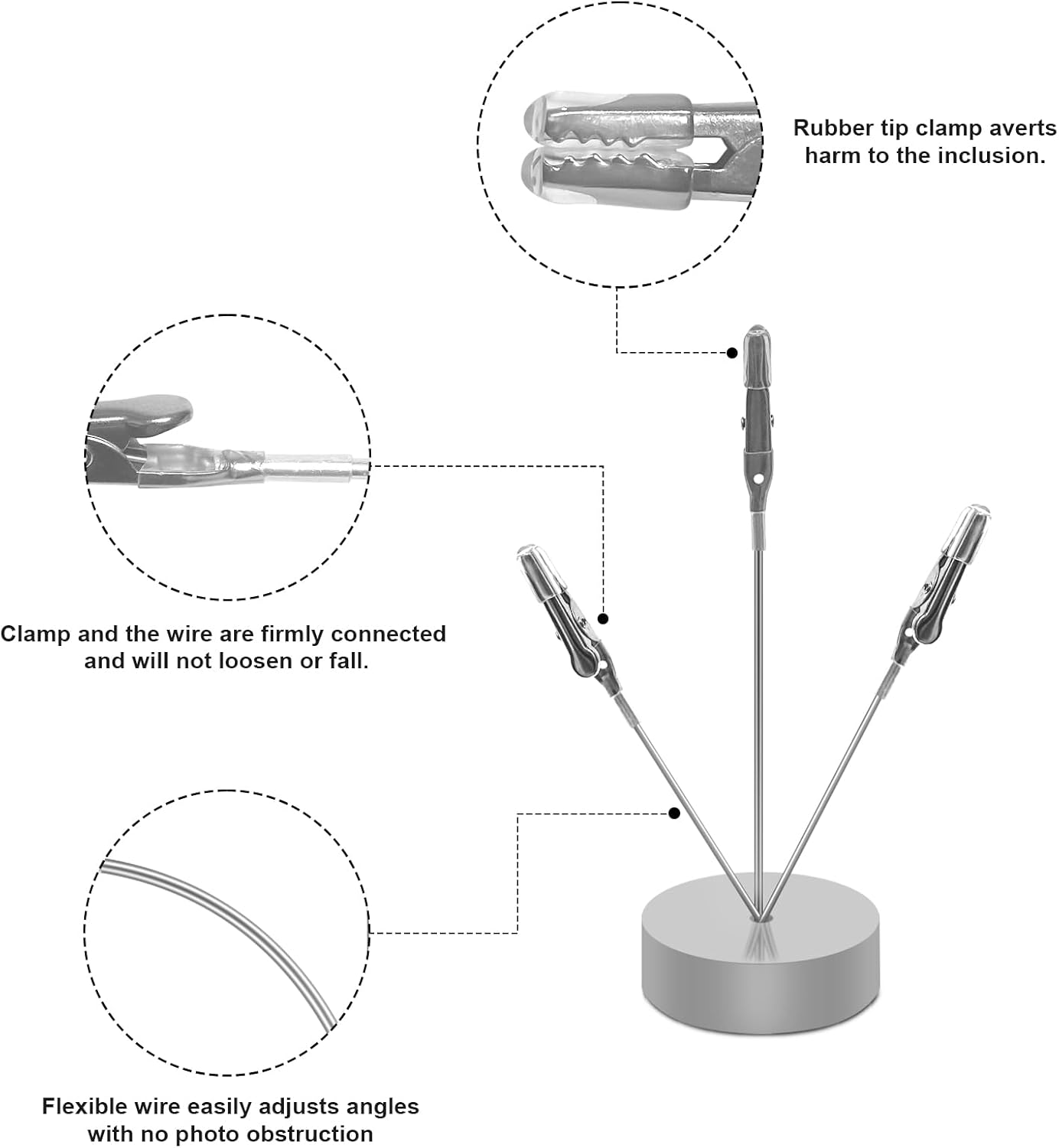 Rubber tip clamp averts harm to the inclusion.

Clamp and the wire are firmly connected and will not loosen or fall.

Flexible wire easily adjusts angles with no photo obstruction