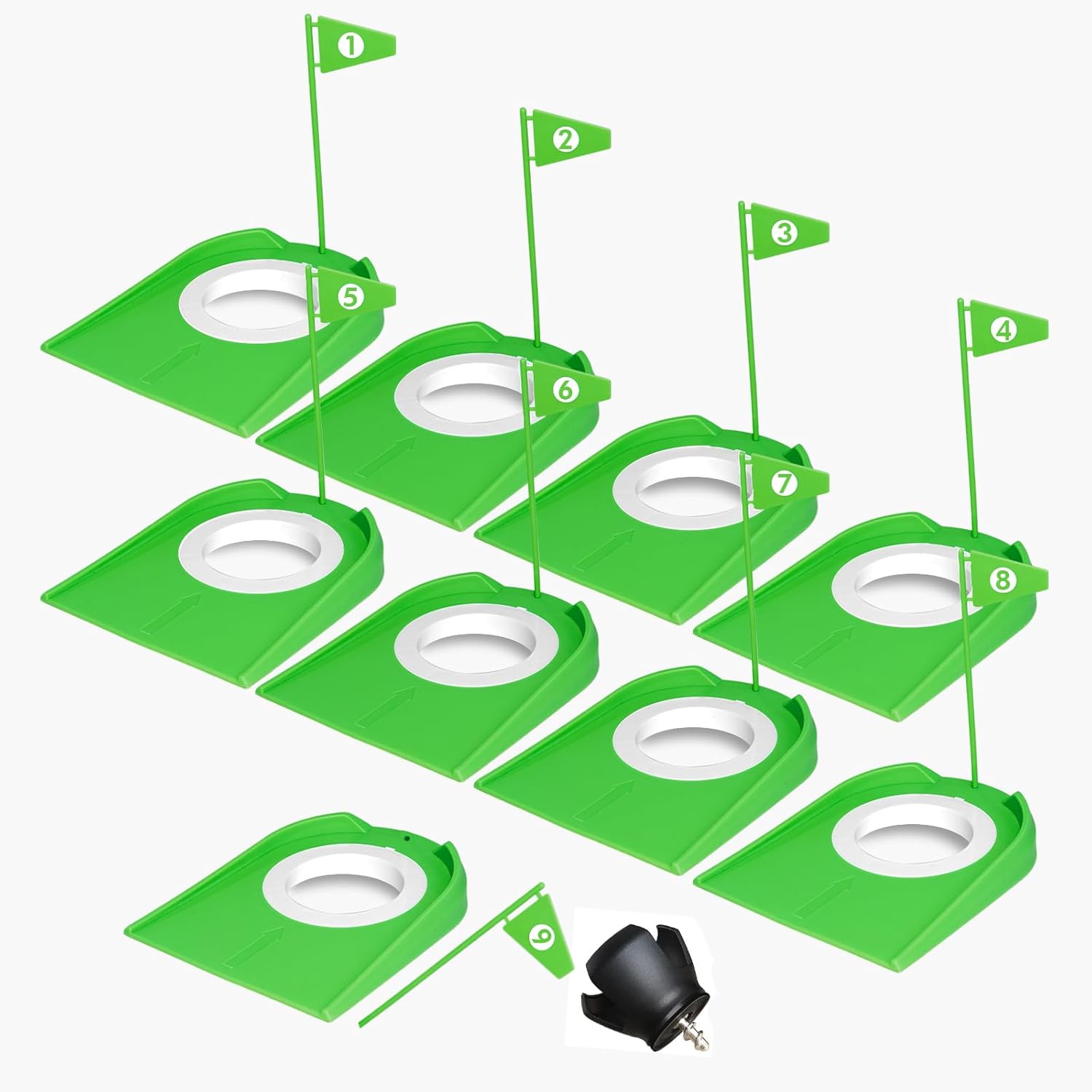 1
2
3
4
5
6
7
8
9