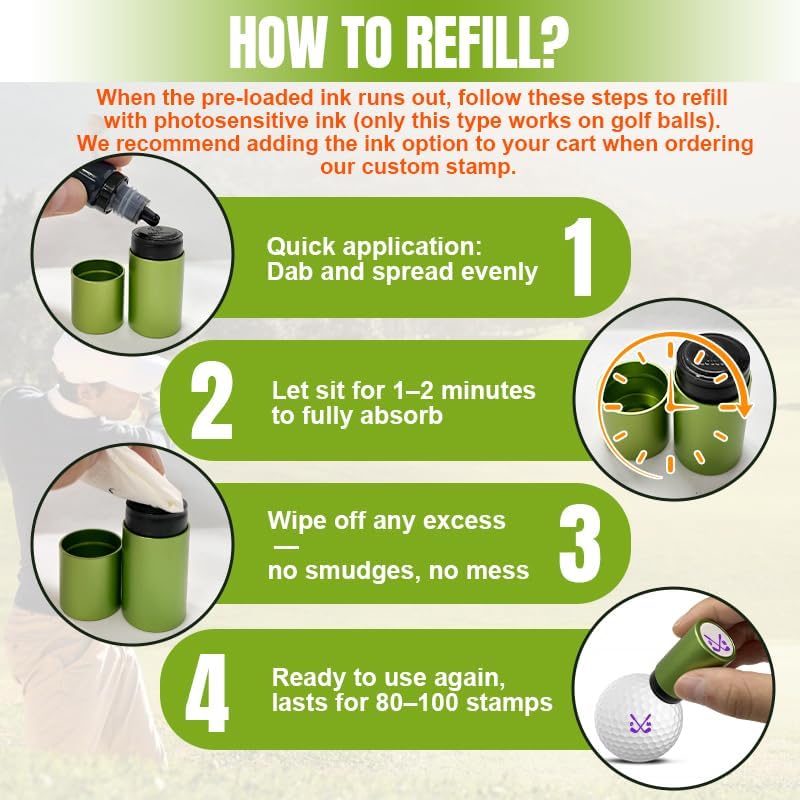 HOW TO REFILL?

When the pre-loaded ink runs out, follow these steps to refill with photosensitive ink (only this type works on golf balls). We recommend adding the ink option to your cart when ordering our custom stamp.

Quick application: Dab and spread evenly 1

2 Let sit for 1–2 minutes to fully absorb

Wipe off any excess — no smudges, no mess 3

4 Ready to use again, lasts for 80–100 stamps