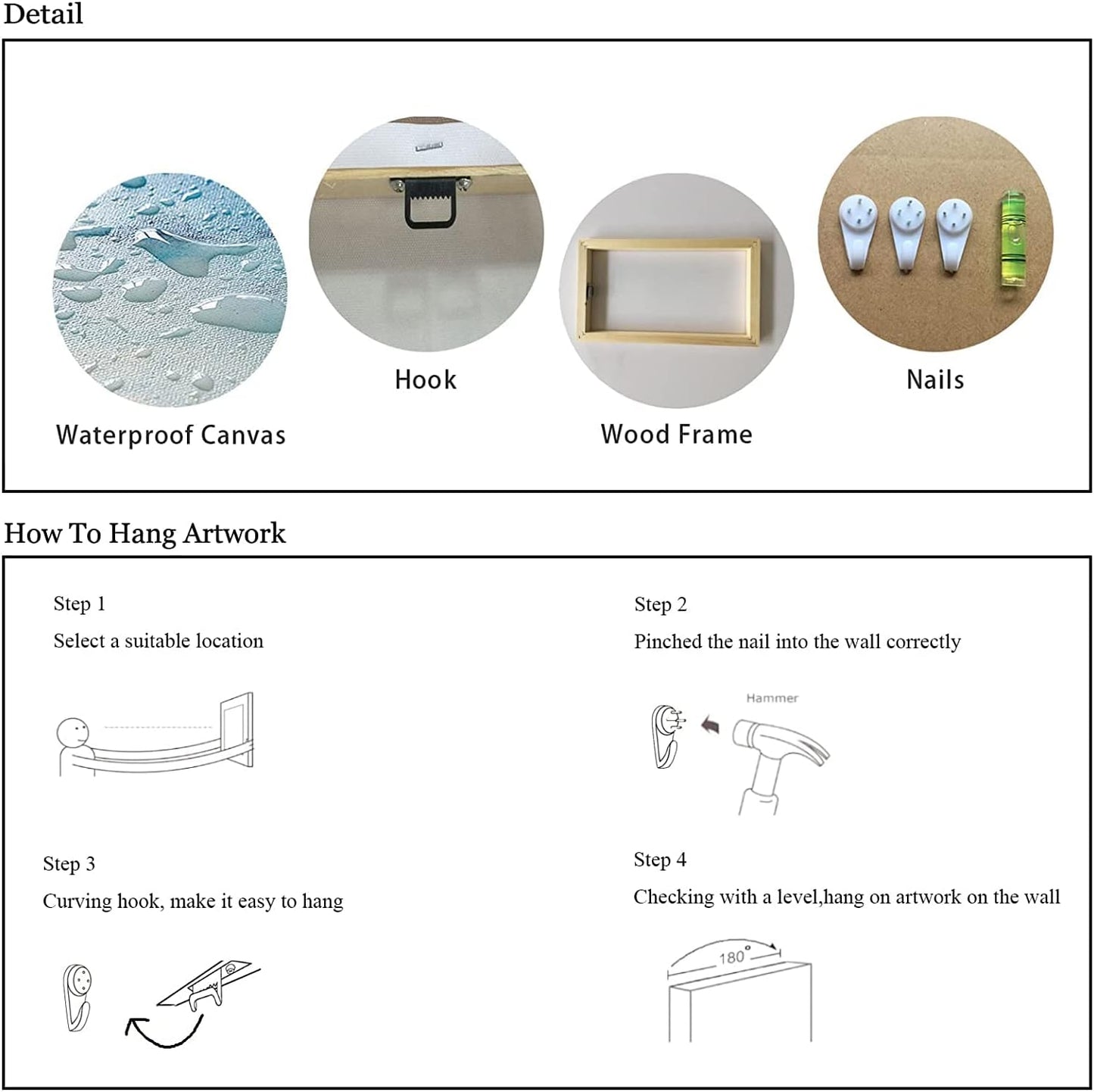 Detail

Waterproof Canvas

Hook

Wood Frame

Nails

How To Hang Artwork

Step 1

Select a suitable location

Step 2

Pinched the nail into the wall correctly

Hammer

Step 3

Curving hook, make it easy to hang

Step 4

Checking with a level,hang on artwork on the wall

180°