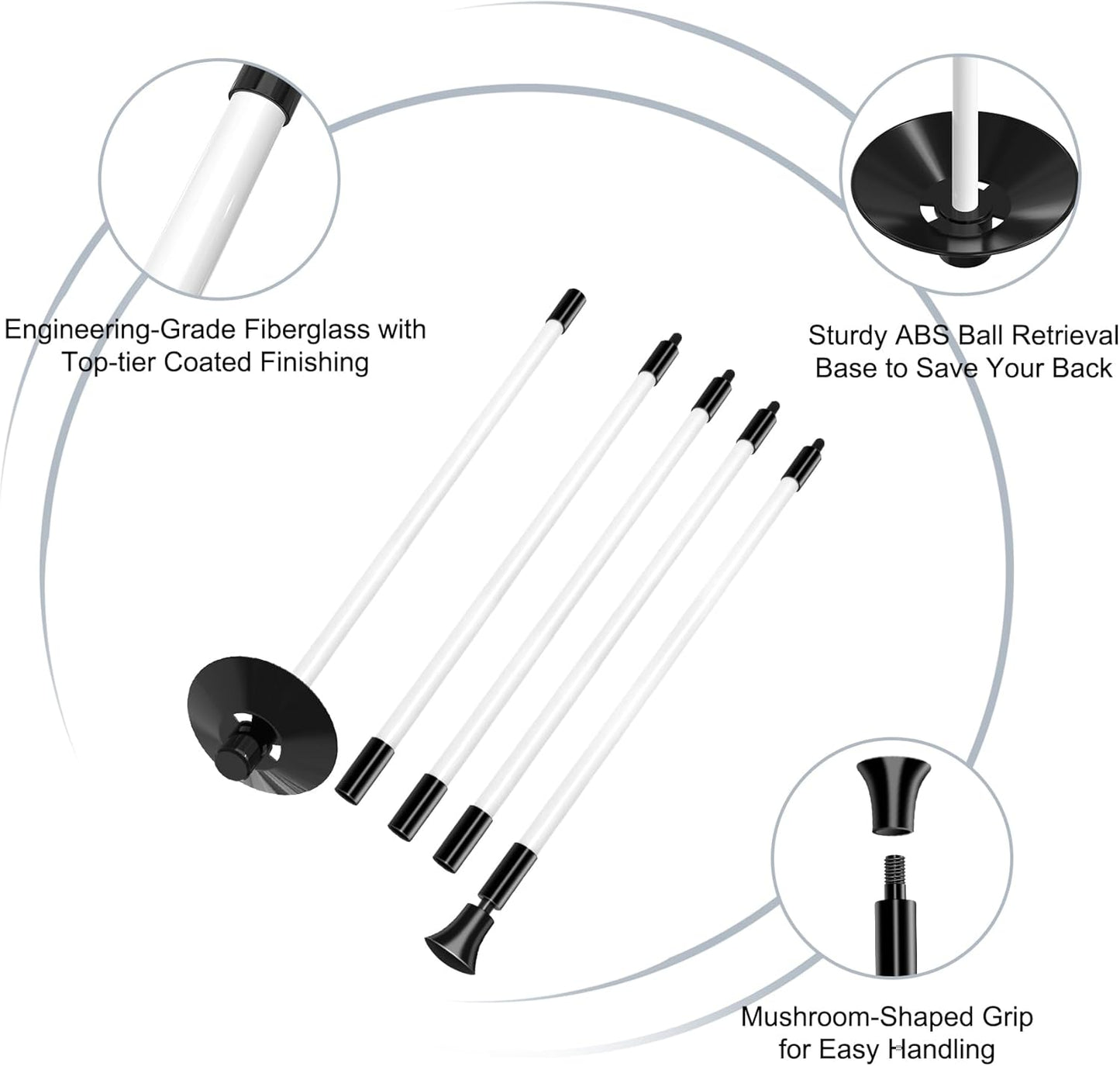 Engineering-Grade Fiberglass with Top-tier Coated Finishing

Sturdy ABS Ball Retrieval Base to Save Your Back

Mushroom-Shaped Grip for Easy Handling