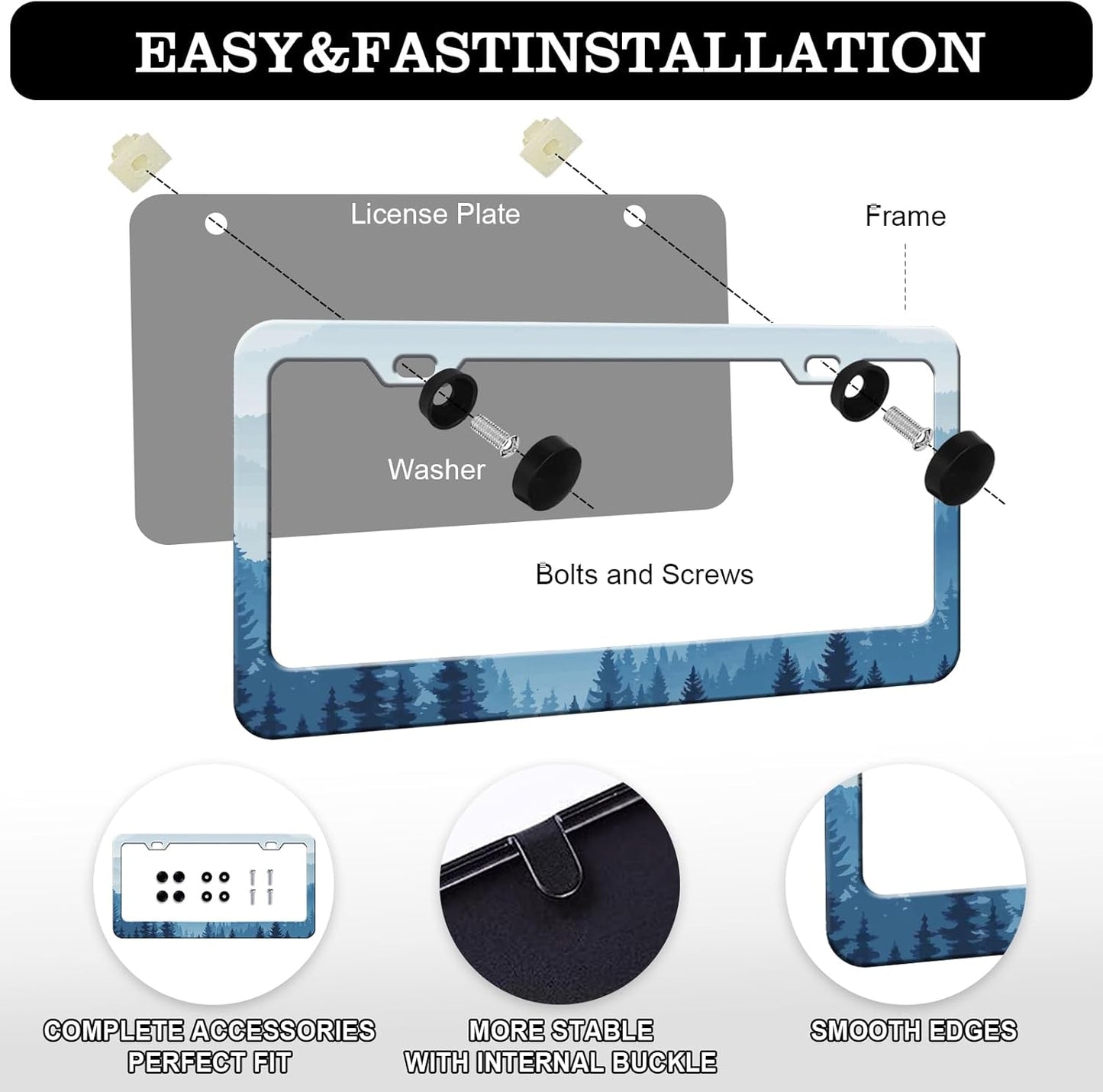 EASY&FASTINSTALLATION

License Plate

Frame

Washer

Bolts and Screws

COMPLETE ACCESSORIES
PERFECT FIT

MORE STABLE
WITH INTERNAL BUCKLE

SMOOTH EDGES