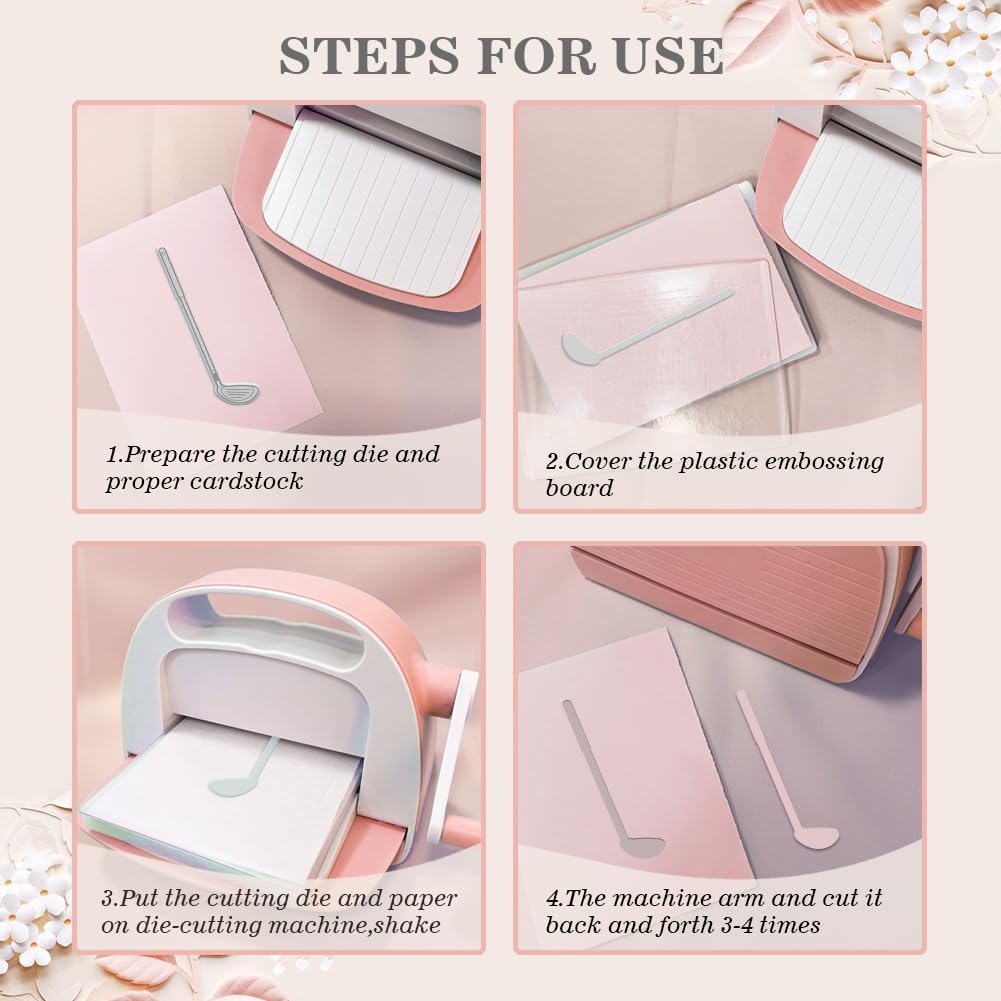 STEPS FOR USE

1.Prepare the cutting die and proper cardstock

2.Cover the plastic embossing board

3.Put the cutting die and paper on die-cutting machine,shake

4.The machine arm and cut it back and forth 3-4 times