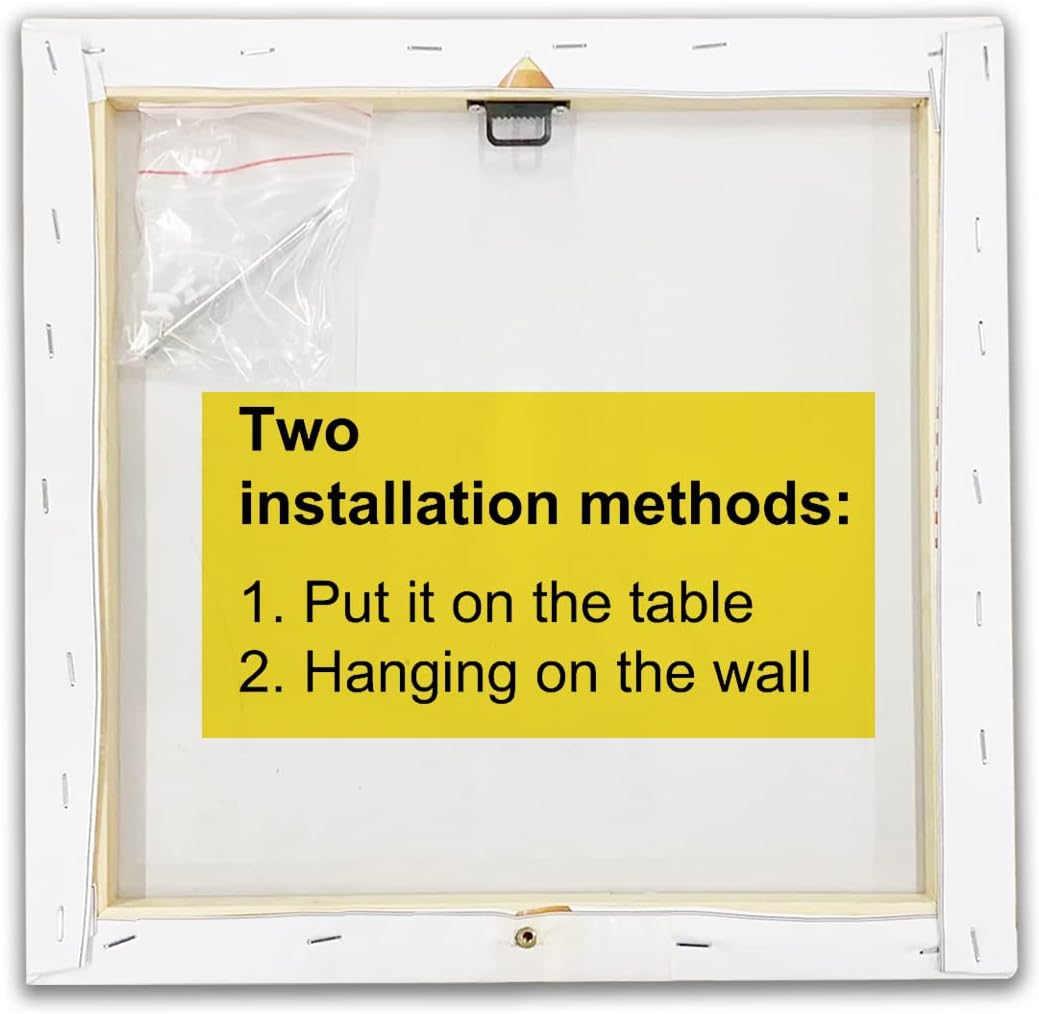 Two installation methods:

1. Put it on the table
2. Hanging on the wall