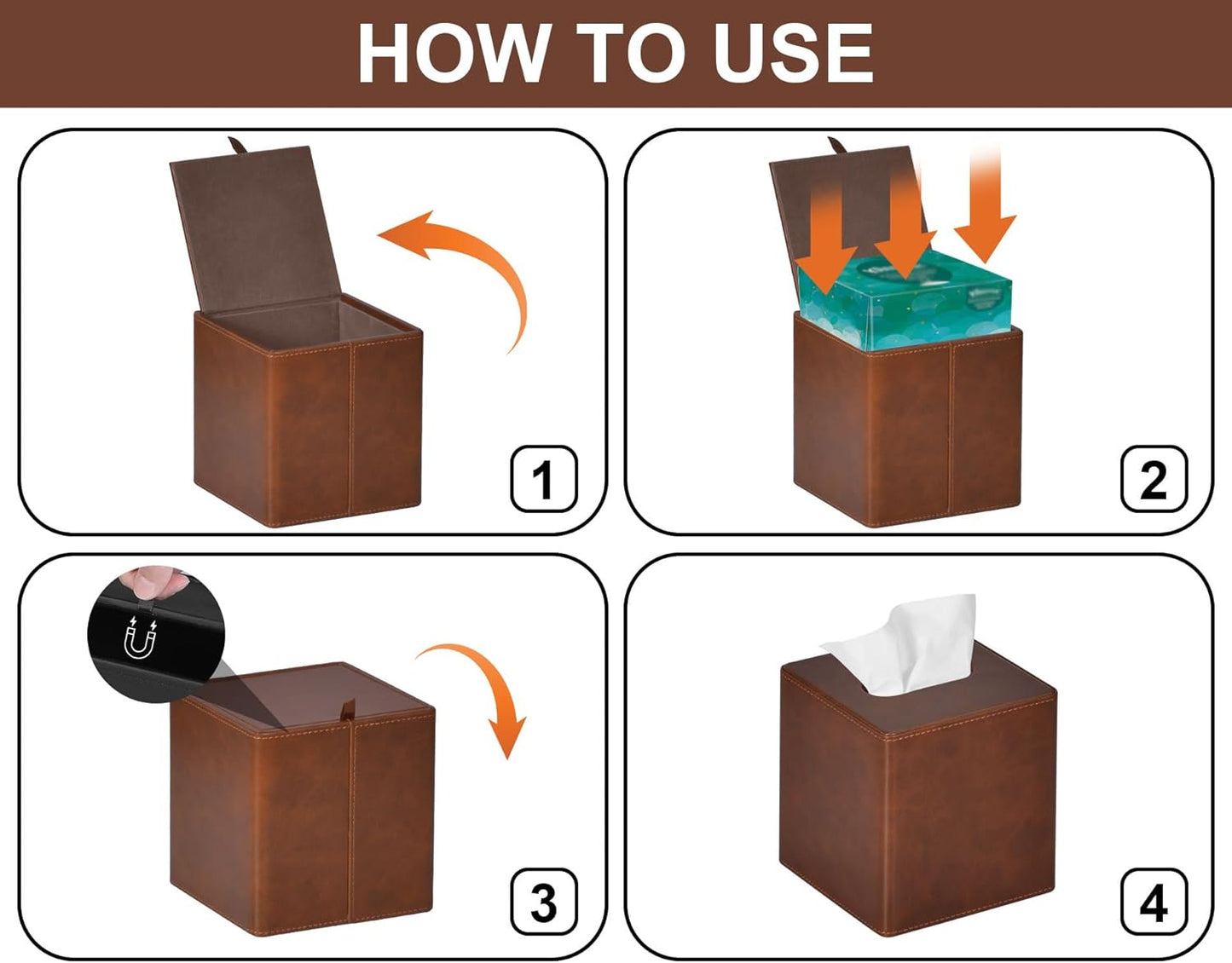 HOW TO USE

1

2

3

4