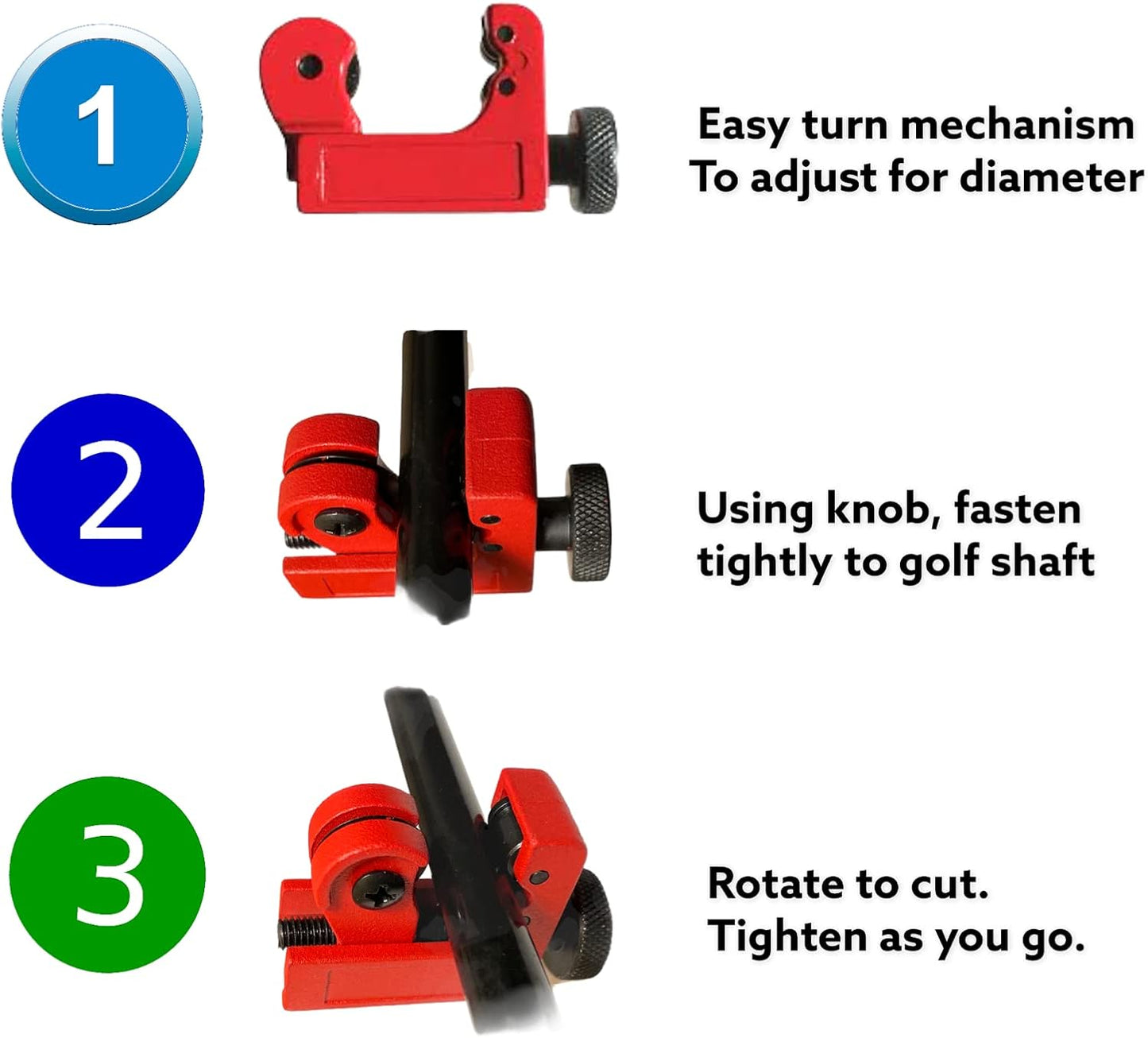 1

Easy turn mechanism
To adjust for diameter

2

Using knob, fasten
tightly to golf shaft

3

Rotate to cut.
Tighten as you go.