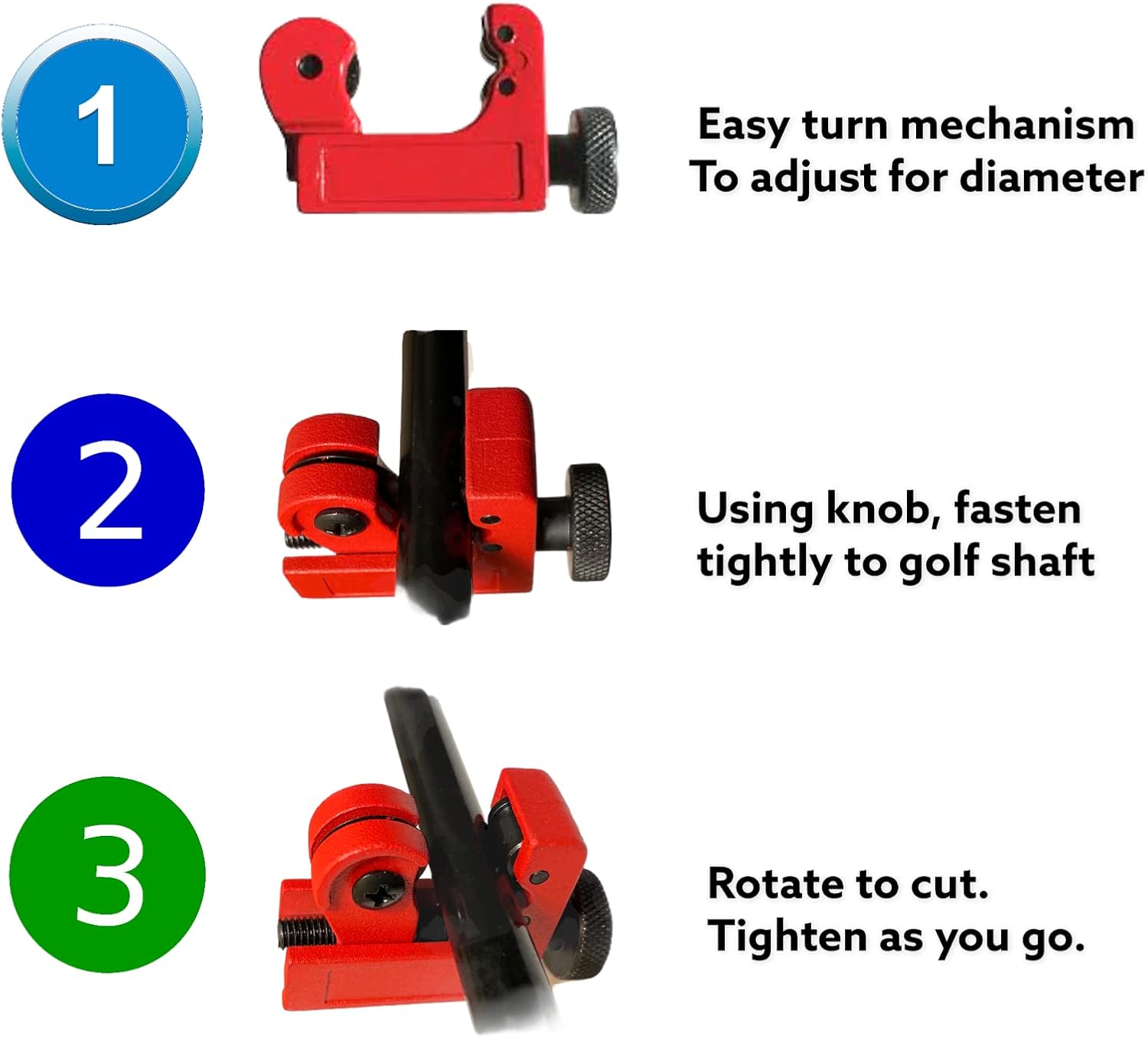 1

Easy turn mechanism
To adjust for diameter

2

Using knob, fasten
tightly to golf shaft

3

Rotate to cut.
Tighten as you go.