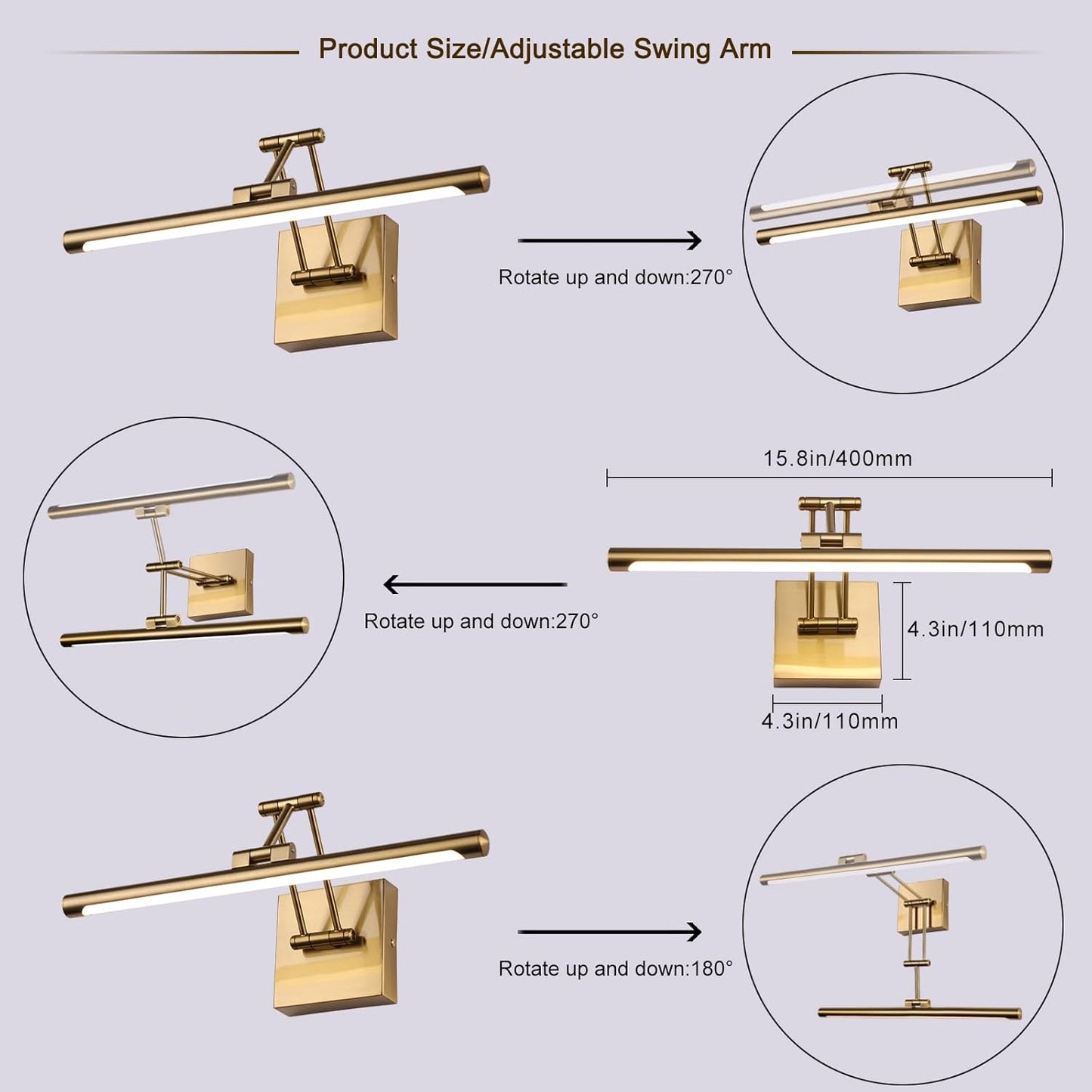 Product Size/Adjustable Swing Arm

Rotate up and down:270°

15.8in/400mm

Rotate up and down:270°

4.3in/110mm

4.3in/110mm

Rotate up and down:180°