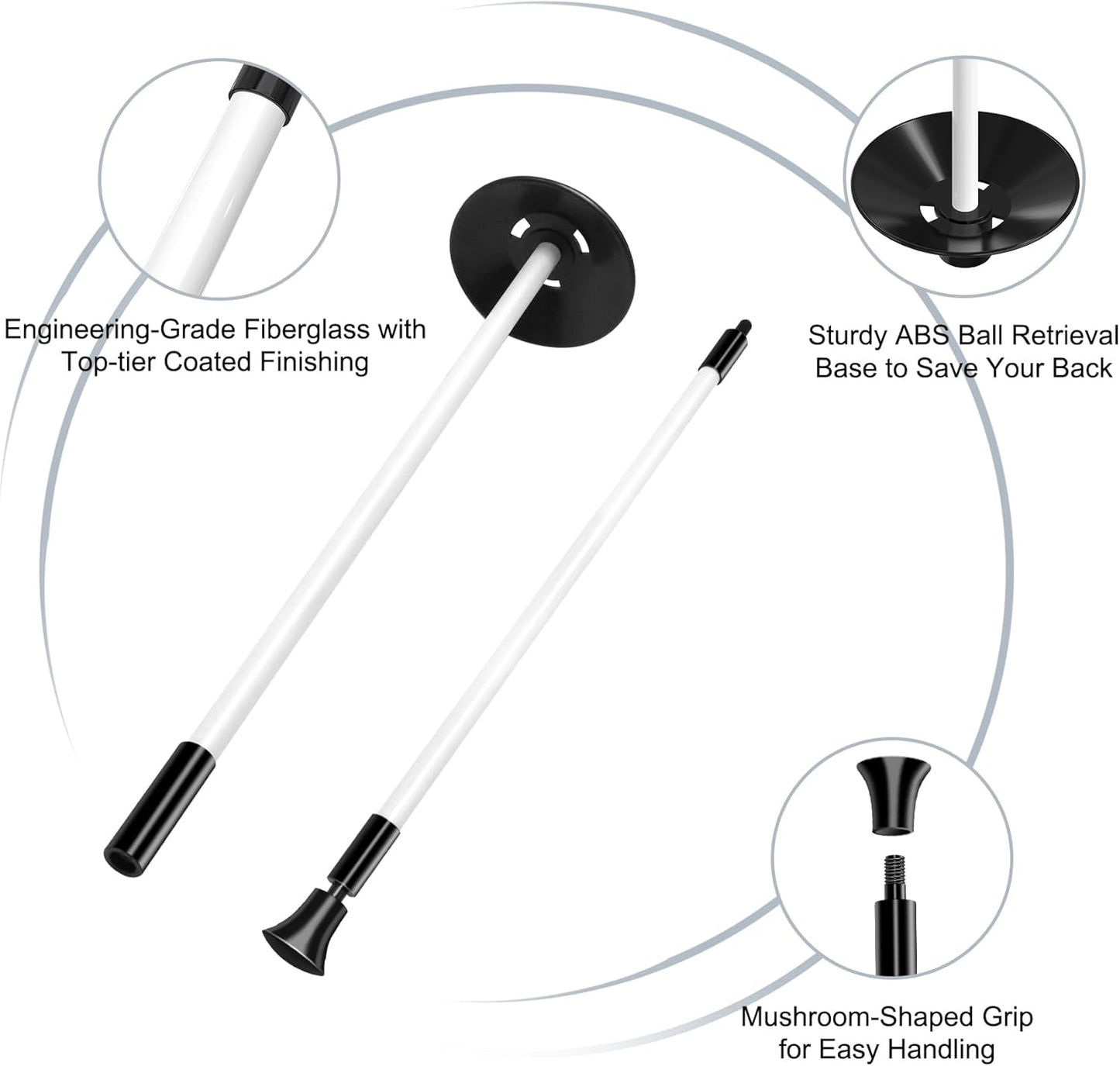 Engineering-Grade Fiberglass with Top-tier Coated Finishing

Sturdy ABS Ball Retrieval Base to Save Your Back

Mushroom-Shaped Grip for Easy Handling